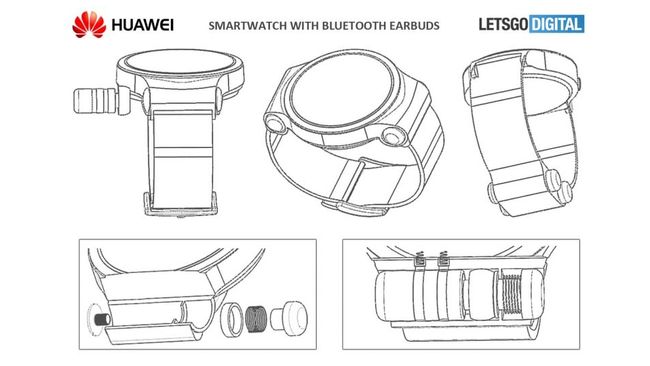 HUAWEI

SMARTWATCH WITH BLUETOOTH EARBUDS

LETSGO DIGITAL