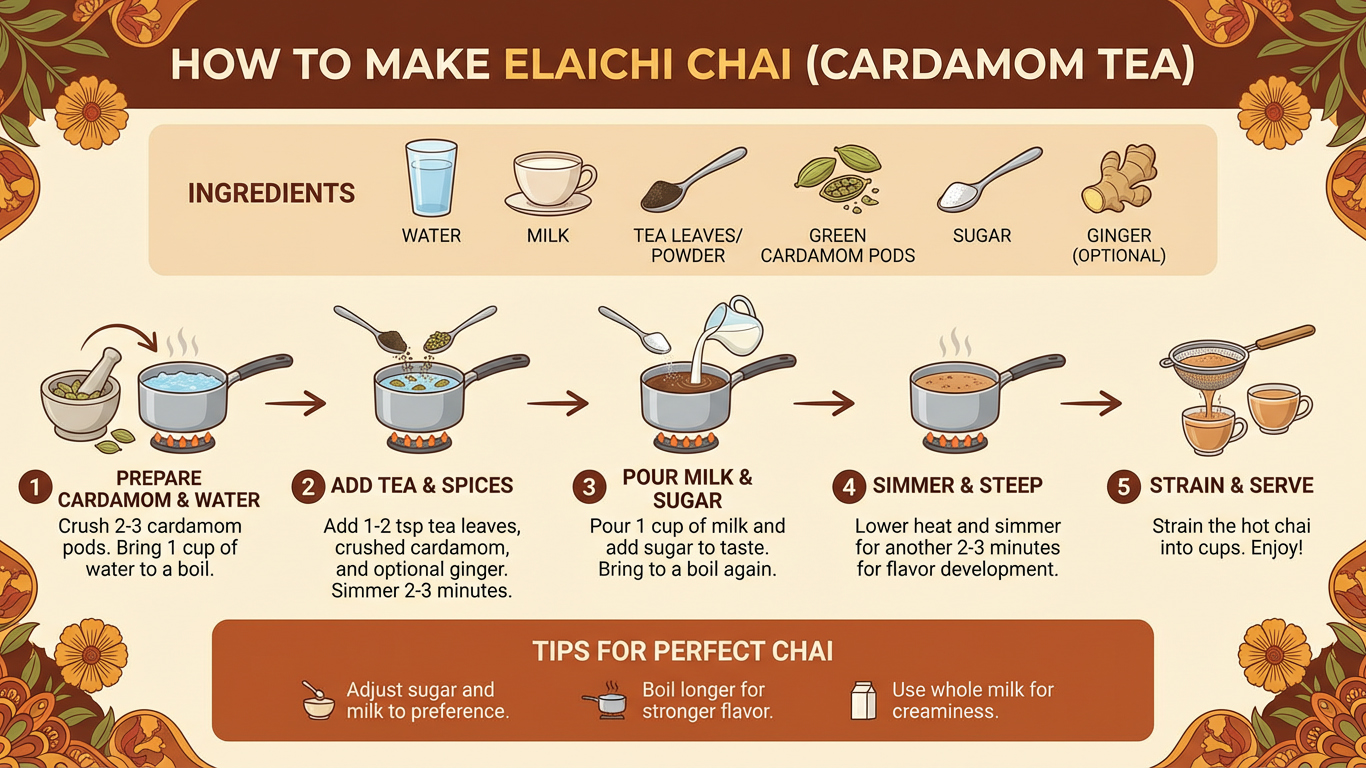 HOW TO MAKE ELAICHI CHAI (CARDAMOM TEA)

INGREDIENTS

WATER

MILK

TEA LEAVES/ POWDER

GREEN CARDAMOM PODS

SUGAR

GINGER (OPTIONAL)

1 PREPARE CARDAMOM & WATER
Crush 2-3 cardamom pods. Bring 1 cup of water to a boil.

2 ADD TEA & SPICES
Add 1-2 tsp tea leaves, crushed cardamom, and optional ginger. Simmer 2-3 minutes.

3 POUR MILK & SUGAR
Pour 1 cup of milk and add sugar to taste. Bring to a boil again.

4 SIMMER & STEEP
Lower heat and simmer for another 2-3 minutes for flavor development.

5 STRAIN & SERVE
Strain the hot chai into cups. Enjoy!

TIPS FOR PERFECT CHAI

Adjust sugar and milk to preference.

Boil longer for stronger flavor.

Use whole milk for creaminess.