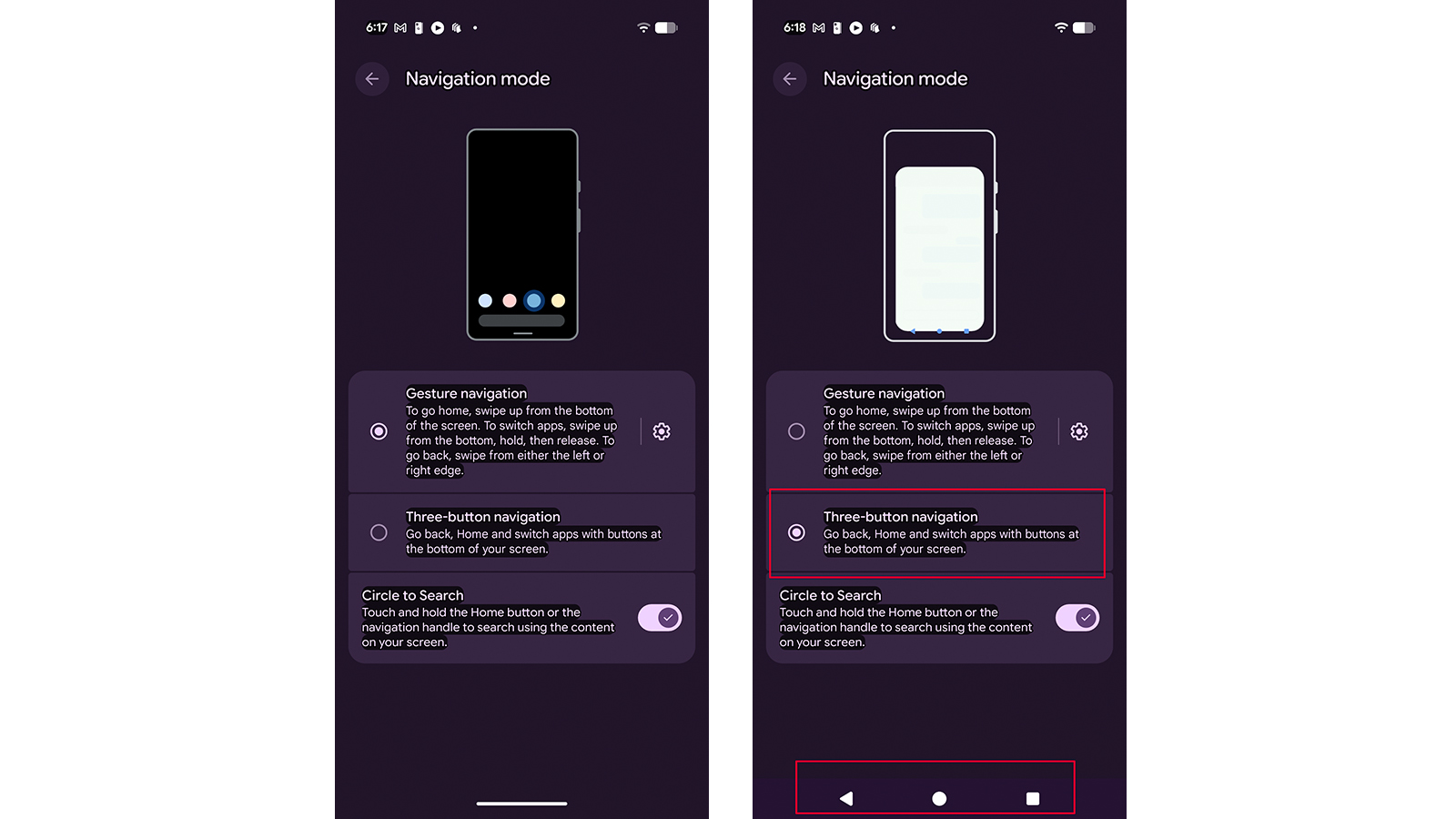 6:17

Navigation mode

Gesture navigation
To go home, swipe up from the bottom of the screen. To switch apps, swipe up from the bottom, hold, then release. To go back, swipe from either the left or right edge.

Three-button navigation
Go back, Home and switch apps with buttons at the bottom of your screen.

Circle to Search
Touch and hold the Home button or the navigation handle to search using the content on your screen.

6:18

Navigation mode

Gesture navigation
To go home, swipe up from the bottom of the screen. To switch apps, swipe up from the bottom, hold, then release. To go back, swipe from either the left or right edge.

Three-button navigation
Go back, Home and switch apps with buttons at the bottom of your screen.

Circle to Search
Touch and hold the Home button or the navigation handle to search using the content on your screen.