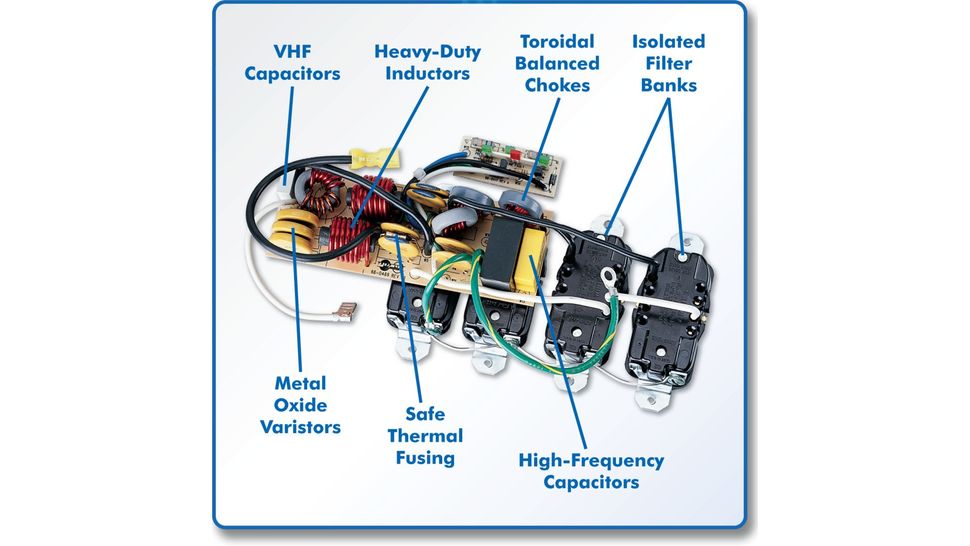 VHF Capacitors

Heavy-Duty Inductors

Toroidal Balanced Chokes

Isolated Filter Banks

Metal Oxide Varistors

Safe Thermal Fusing

High-Frequency Capacitors