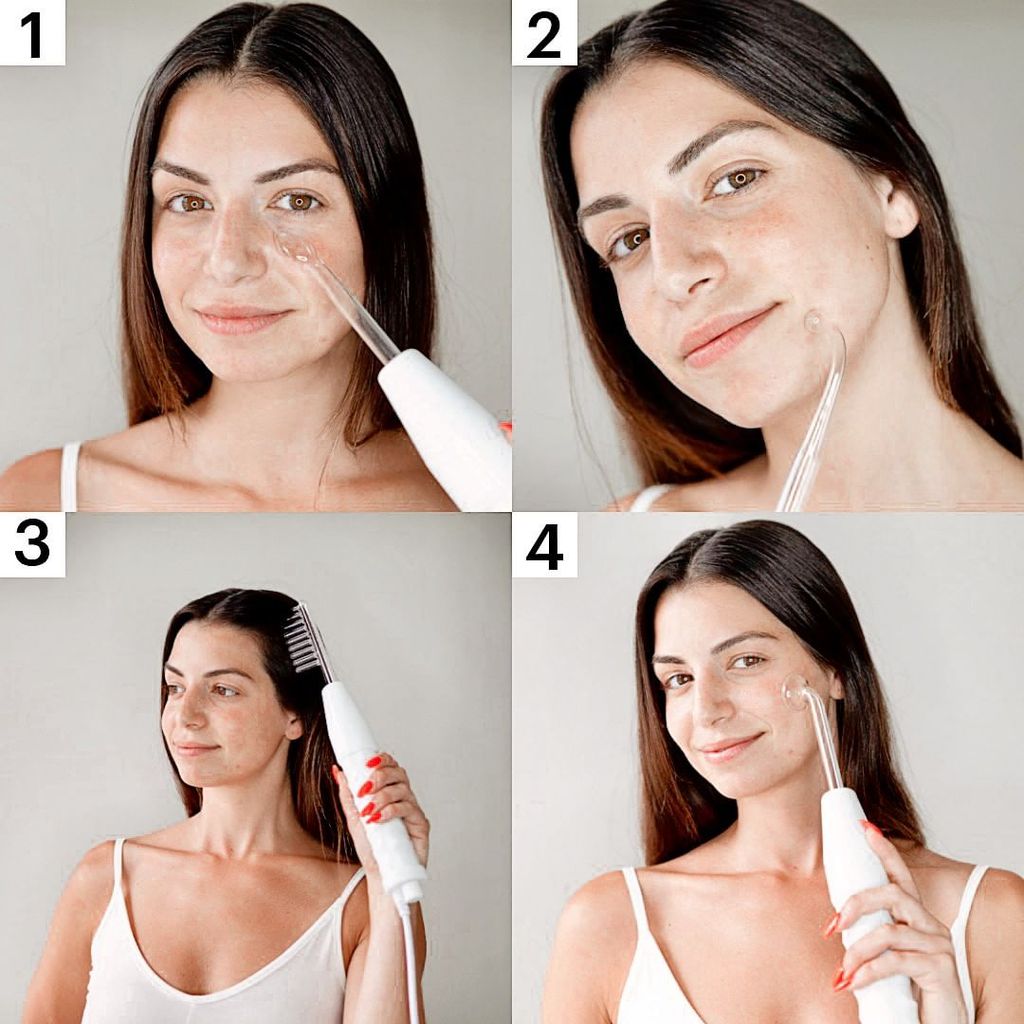 1

2

3

4