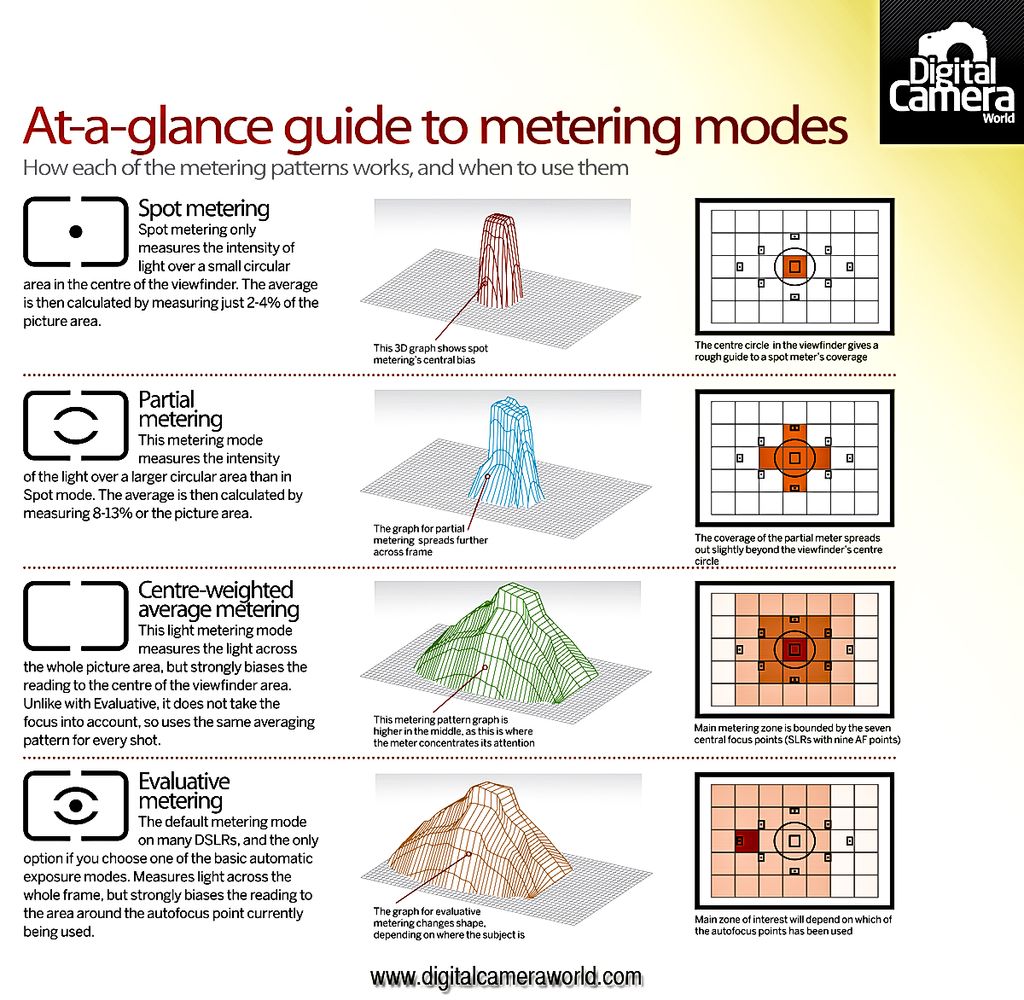 Digital Camera World

At-a-glance guide to metering modes

How each of the metering patterns works, and when to use them

Spot metering
Spot metering only measures the intensity of light over a small circular area in the centre of the viewfinder. The average is then calculated by measuring just 2-4% of the picture area.

This 3D graph shows spot metering's central bias

The centre circle in the viewfinder gives a rough guide to a spot meter's coverage

Partial metering
This metering mode measures the intensity of the light over a larger circular area than in Spot mode. The average is then calculated by measuring 8-13% or the picture area.

The graph for partial metering spreads further across frame

The coverage of the partial meter spreads out slightly beyond the viewfinder's centre circle

Centre-weighted average metering
This light metering mode measures the light across the whole picture area, but strongly biases the reading to the centre of the viewfinder area. Unlike with Evaluative, it does not take the focus into account, so uses the same averaging pattern for every shot.

This metering pattern graph is higher in the middle, as this is where the meter concentrates its attention

Main metering zone is bounded by the seven central focus points (SLRs with nine AF points)

Evaluative metering
The default metering mode on many DSLRs, and the only option if you choose one of the basic automatic exposure modes. Measures light across the whole frame, but strongly biases the reading to the area around the autofocus point currently being used.

The graph for evaluative metering changes shape, depending on where the subject is

Main zone of interest will depend on which of the autofocus points has been used

www.digitalcameraworld.com