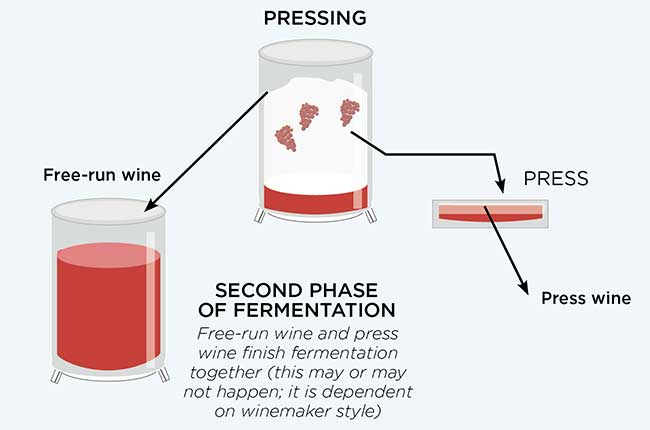 PRESSING

Free-run wine

PRESS

Press wine

SECOND PHASE OF FERMENTATION

Free-run wine and press wine finish fermentation together (this may or may not happen; it is dependent on winemaker style)