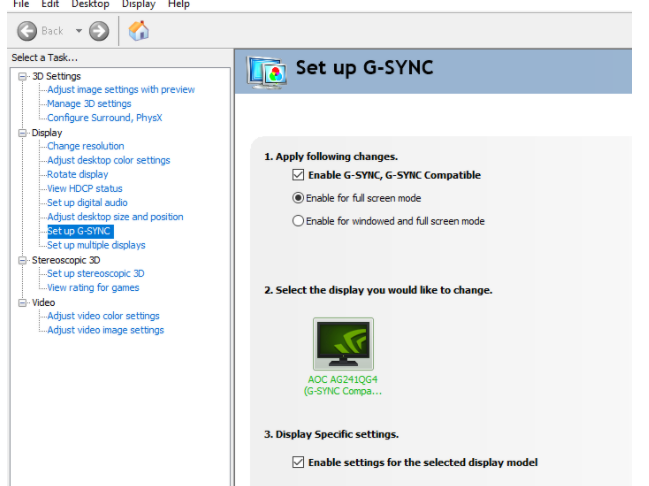 File Edit Desktop Display Help

Back

Select a Task...
3D Settings
Adjust image settings with preview
Manage 3D settings
Configure Surround, PhysX
Display
Change resolution
Adjust desktop color settings
Rotate display
View HDCP status
Set up digital audio
Adjust desktop size and position
Set up G-SYNC
Set up multiple displays
Stereoscopic 3D
Set up stereoscopic 3D
View rating for games
Video
Adjust video color settings
Adjust video image settings

Set up G-SYNC

1. Apply following changes.
Enable G-SYNC, G-SYNC Compatible
Enable for full screen mode
Enable for windowed and full screen mode

2. Select the display you would like to change.

AOC AG241QG4
(G-SYNC Compa...

3. Display Specific settings.
Enable settings for the selected display model