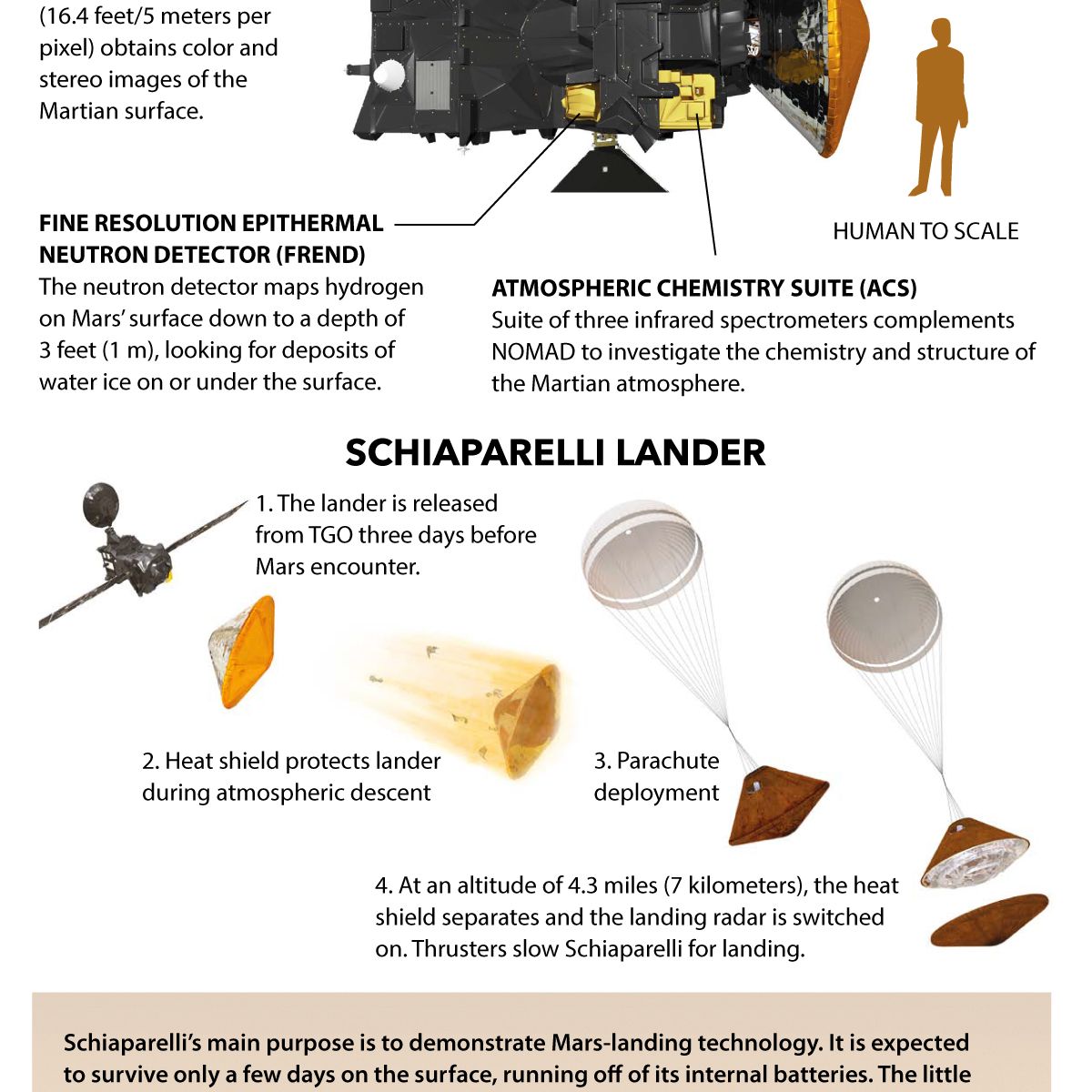 (16.4 feet/5 meters per pixel) obtains color and stereo images of the Martian surface.

HUMAN TO SCALE

FINE RESOLUTION EPITHERMAL NEUTRON DETECTOR (FREND)
The neutron detector maps hydrogen on Mars' surface down to a depth of 3 feet (1 m), looking for deposits of water ice on or under the surface.

ATMOSPHERIC CHEMISTRY SUITE (ACS)
Suite of three infrared spectrometers complements NOMAD to investigate the chemistry and structure of the Martian atmosphere.

SCHIAPARELLI LANDER

1. The lander is released from TGO three days before Mars encounter.

2. Heat shield protects lander during atmospheric descent

3. Parachute deployment

4. At an altitude of 4.3 miles (7 kilometers), the heat shield separates and the landing radar is switched on. Thrusters slow Schiaparelli for landing.

Schiaparelli's main purpose is to demonstrate Mars-landing technology. It is expected to survive only a few days on the surface, running off of its internal batteries. The little