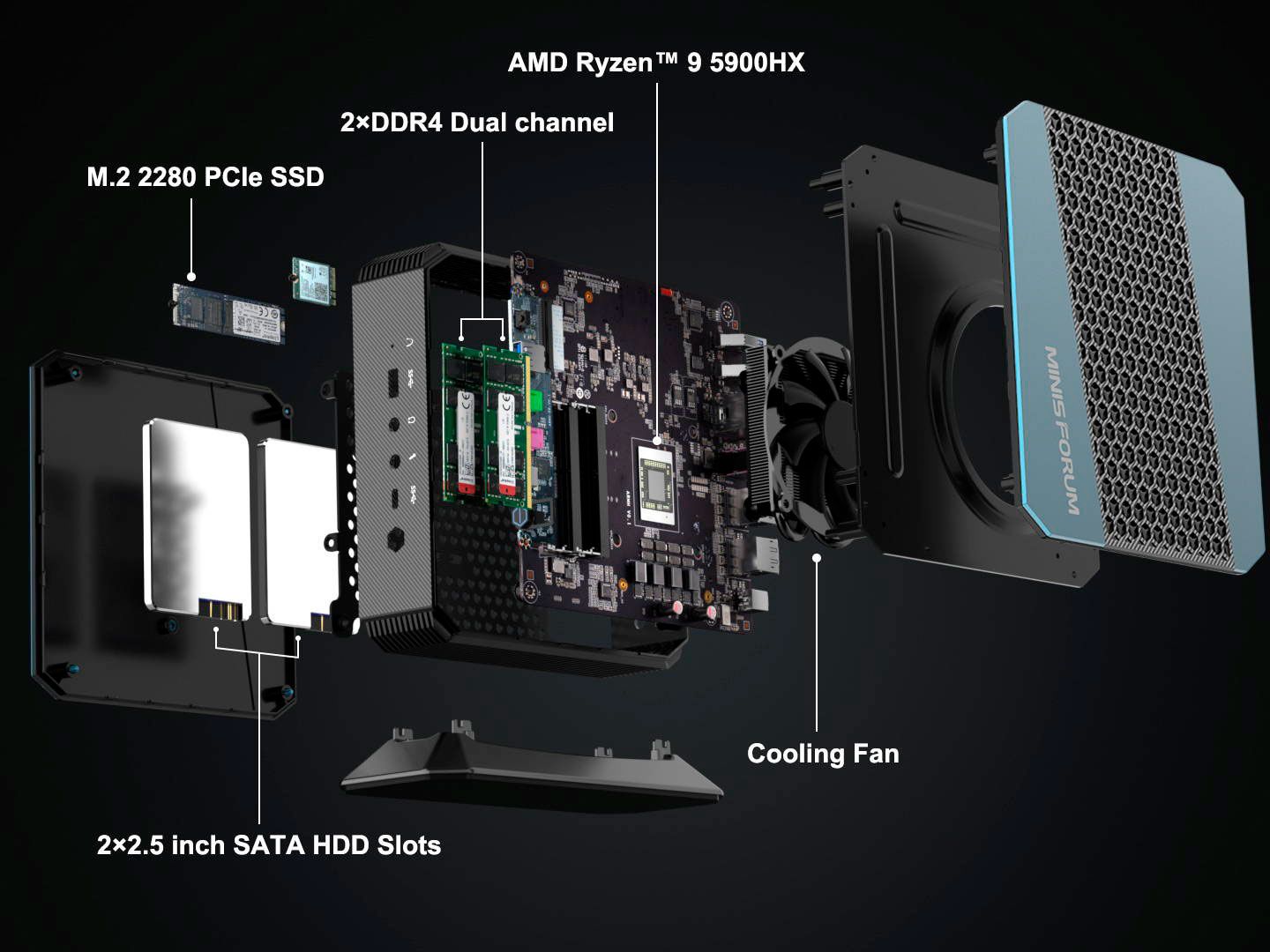 AMD Ryzen™ 9 5900HX

2×DDR4 Dual channel

M.2 2280 PCIe SSD

MINISFORUM

Cooling Fan

2×2.5 inch SATA HDD Slots