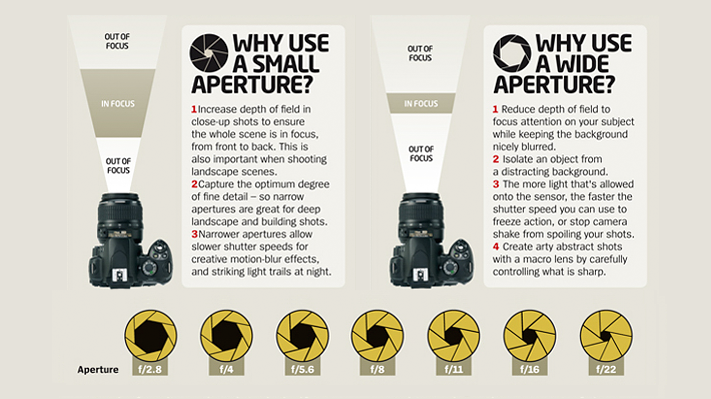 OUT OF FOCUS

IN FOCUS

OUT OF FOCUS

WHY USE A SMALL APERTURE?

1 Increase depth of field in close-up shots to ensure the whole scene is in focus, from front to back. This is also important when shooting landscape scenes.

2 Capture the optimum degree of fine detail – so narrow apertures are great for deep landscape and building shots.

3 Narrower apertures allow slower shutter speeds for creative motion-blur effects, and striking light trails at night.

OUT OF FOCUS

IN FOCUS

OUT OF FOCUS

WHY USE A WIDE APERTURE?

1 Reduce depth of field to focus attention on your subject while keeping the background nicely blurred.

2 Isolate an object from a distracting background.

3 The more light that's allowed onto the sensor, the faster the shutter speed you can use to freeze action, or stop camera shake from spoiling your shots.

4 Create arty abstract shots with a macro lens by carefully controlling what is sharp.

Aperture f/2.8 f/4 f/5.6 f/8 f/11 f/16 f/22