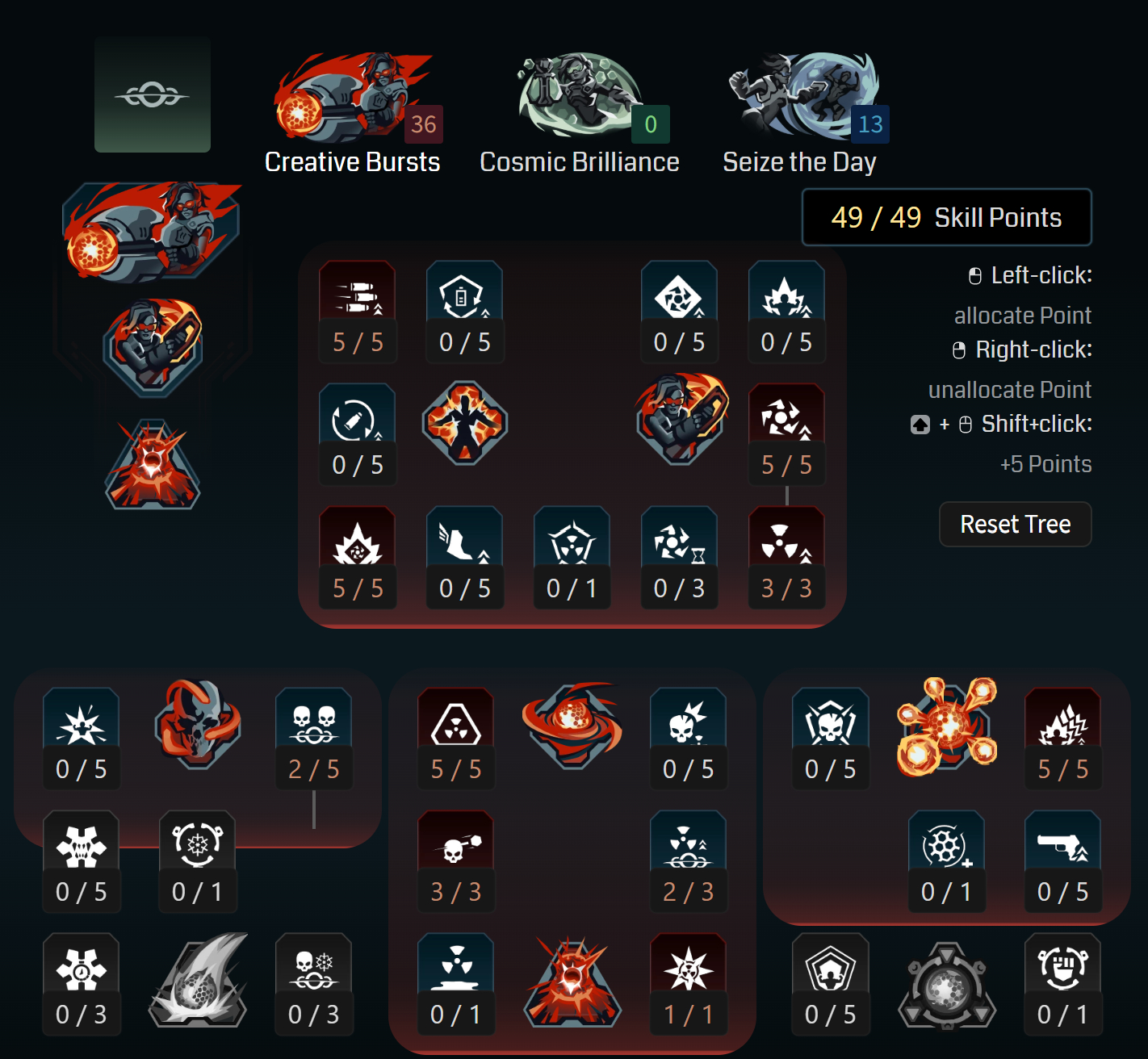 36
Creative Bursts
0
Cosmic Brilliance
13
Seize the Day

49 / 49 Skill Points

Left-click:
allocate Point
Right-click:
unallocate Point
+ Shift+click:
+5 Points

Reset Tree

5 / 5
0 / 5
0 / 5
0 / 5
0 / 5
5 / 5
5 / 5
0 / 5
0 / 1
0 / 3
3 / 3

0 / 5
2 / 5
0 / 5
0 / 1
0 / 3
0 / 3

5 / 5
0 / 5
3 / 3
2 / 3
0 / 1
1 / 1

0 / 5
5 / 5
0 / 1
0 / 5
0 / 5
0 / 1