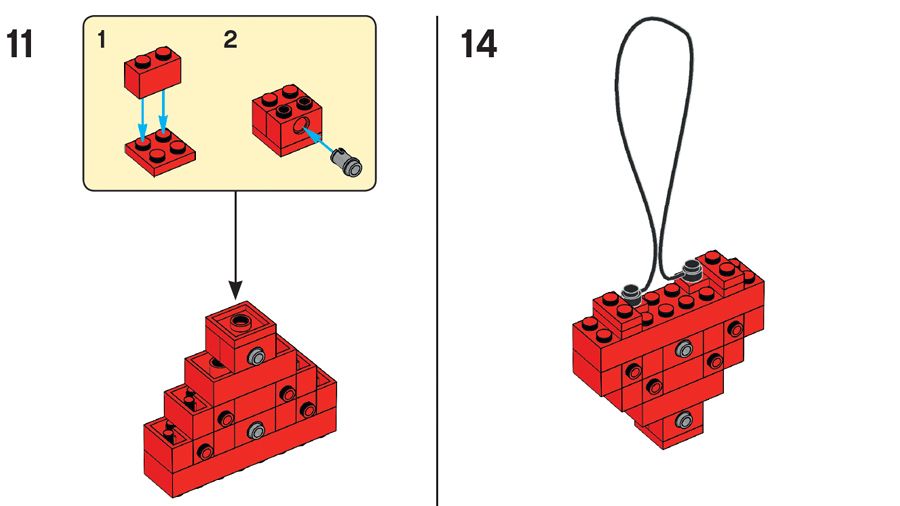 11

1

2

14