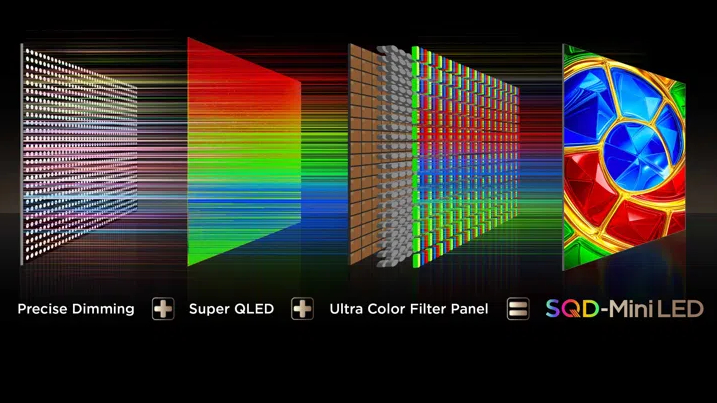 Precise Dimming + Super QLED + Ultra Color Filter Panel = SQD-Mini LED