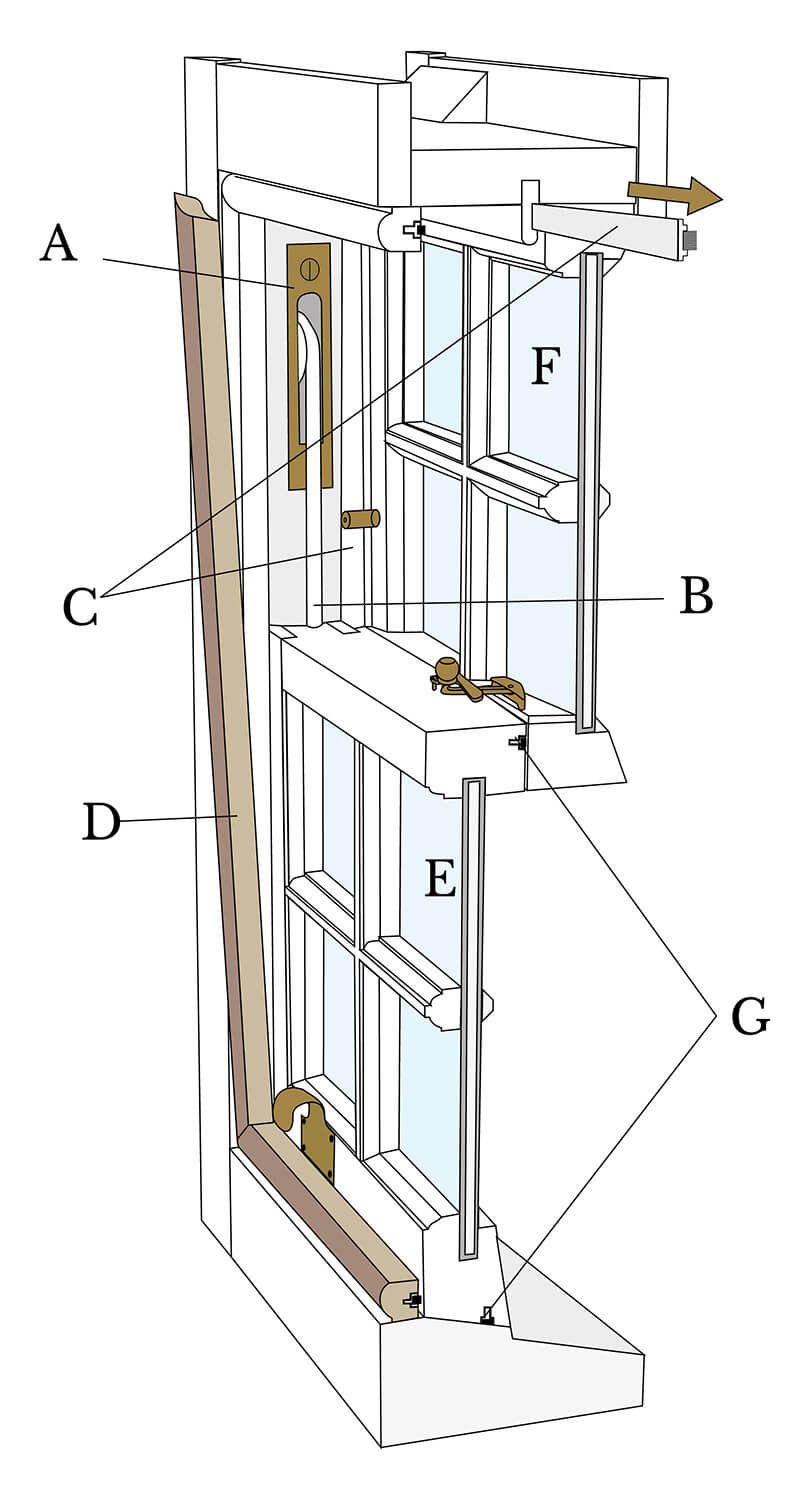 A
F
C
B
D
E
G