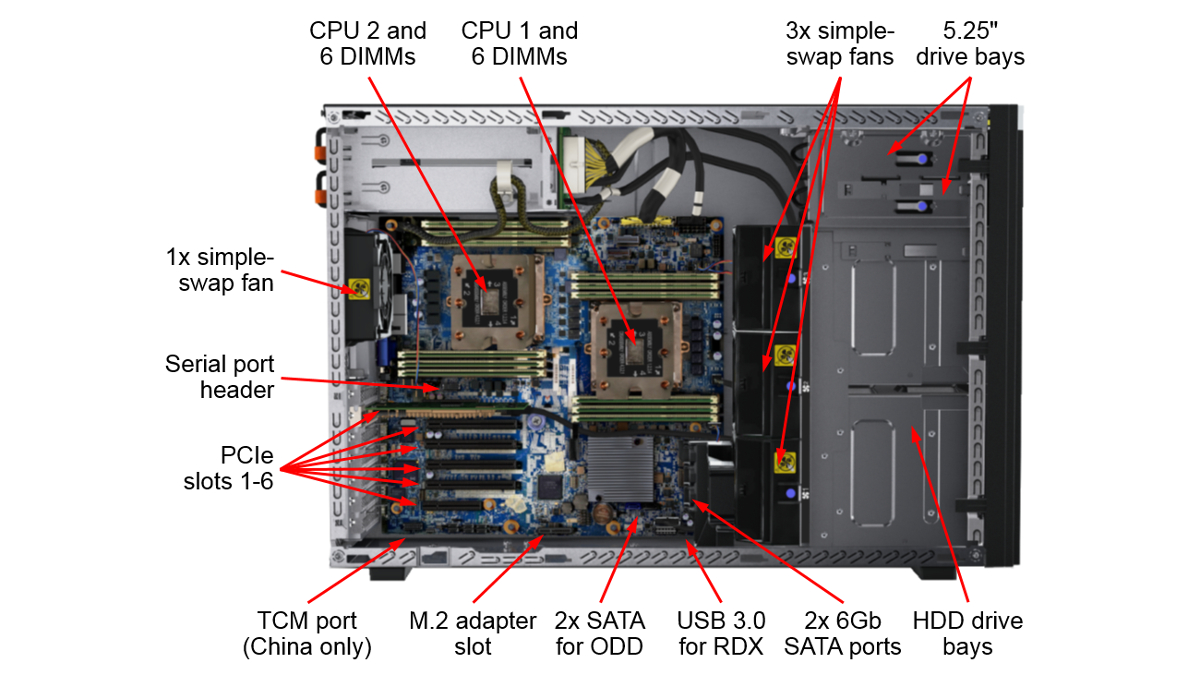 CPU 2 and 6 DIMMs

CPU 1 and 6 DIMMs

3x simple-swap fans

5.25" drive bays

1x simple-swap fan

Serial port header

PCIe slots 1-6

TCM port (China only)

M.2 adapter slot

2x SATA for ODD

USB 3.0 for RDX

2x 6Gb SATA ports

HDD drive bays