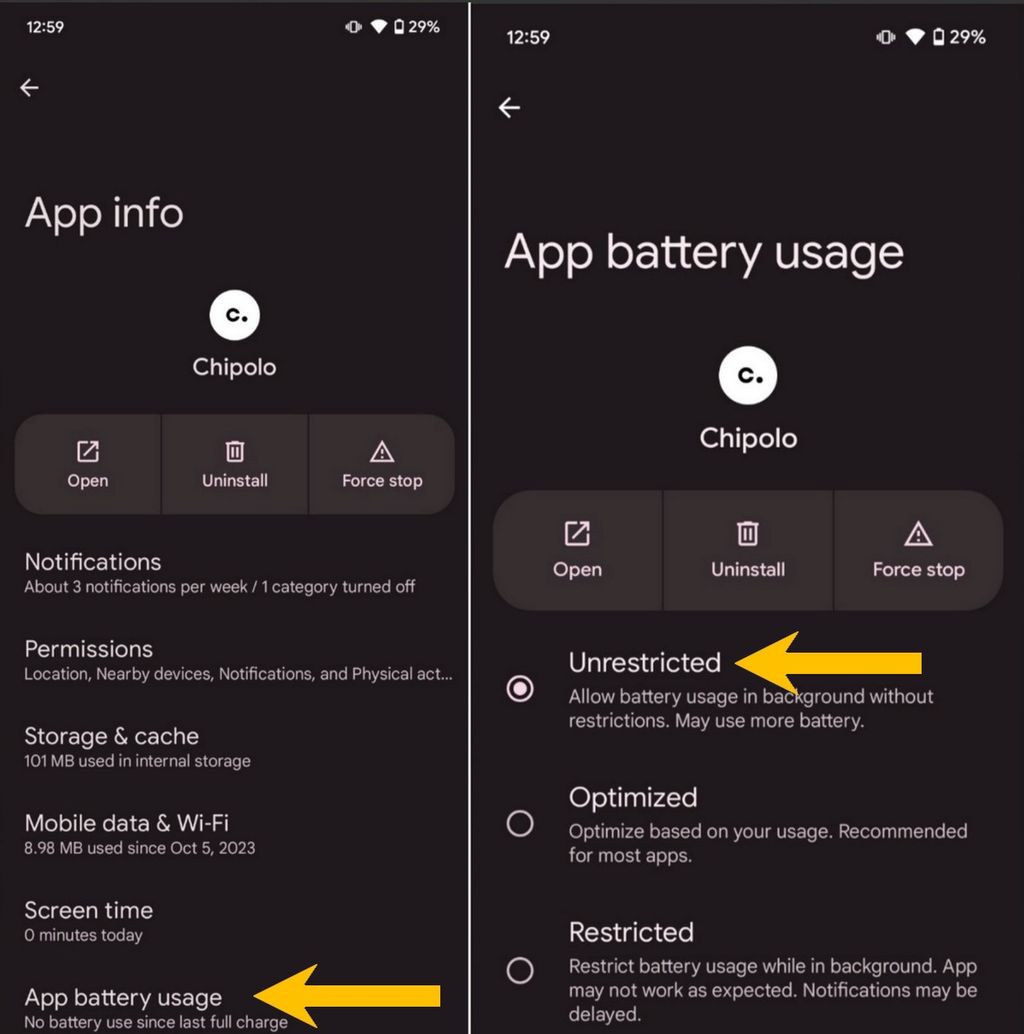 12:59 29%

App info

c.

Chipolo

Open
Uninstall
Force stop

Notifications
About 3 notifications per week / 1 category turned off

Permissions
Location, Nearby devices, Notifications, and Physical act...

Storage & cache
101 MB used in internal storage

Mobile data & Wi-Fi
8.98 MB used since Oct 5, 2023

Screen time
0 minutes today

App battery usage
No battery use since last full charge

12:59 29%

App battery usage

c.

Chipolo

Open
Uninstall
Force stop

Unrestricted
Allow battery usage in background without restrictions. May use more battery.

Optimized
Optimize based on your usage. Recommended for most apps.

Restricted
Restrict battery usage while in background. App may not work as expected. Notifications may be delayed.