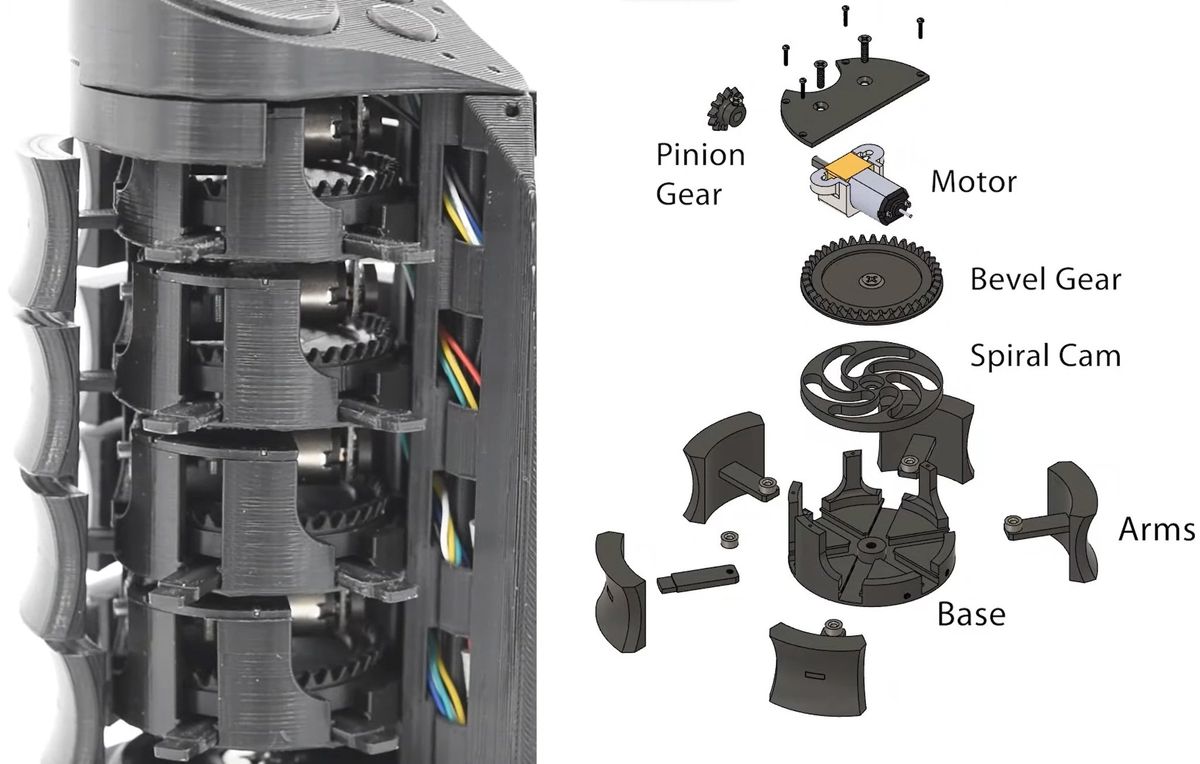 Pinion Gear

Motor

Bevel Gear

Spiral Cam

Arms

Base