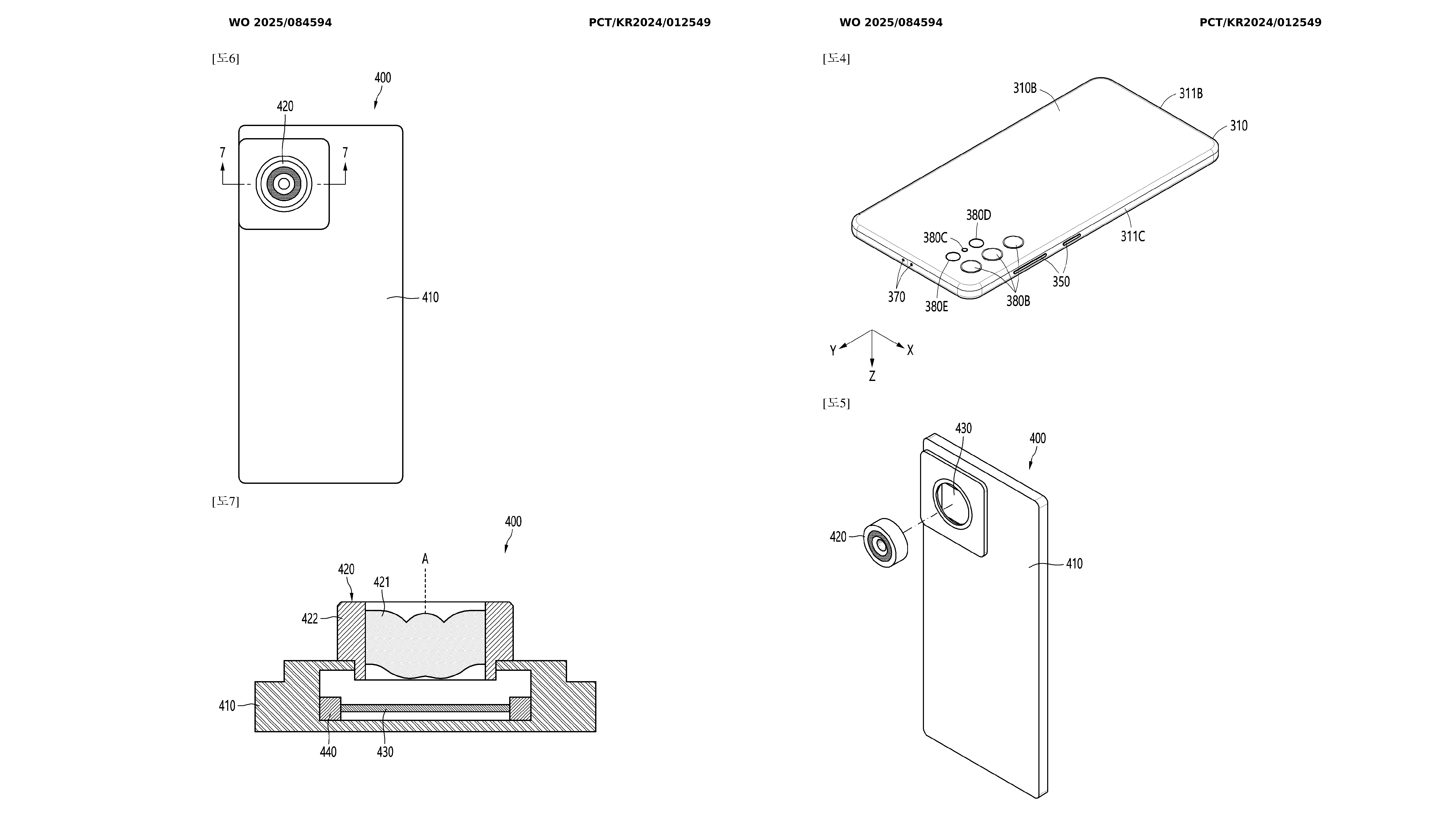 WO 2025/084594 PCT/KR2024/012549

[도6]

400

420

7 7

410

[도7]

400

A

420

421

422

410

440 430

WO 2025/084594 PCT/KR2024/012549

[도4]

310B 311B

310

380D

380C

311C

370

380E 380B 350

Y X

Z

[도5]

430 400

420

410