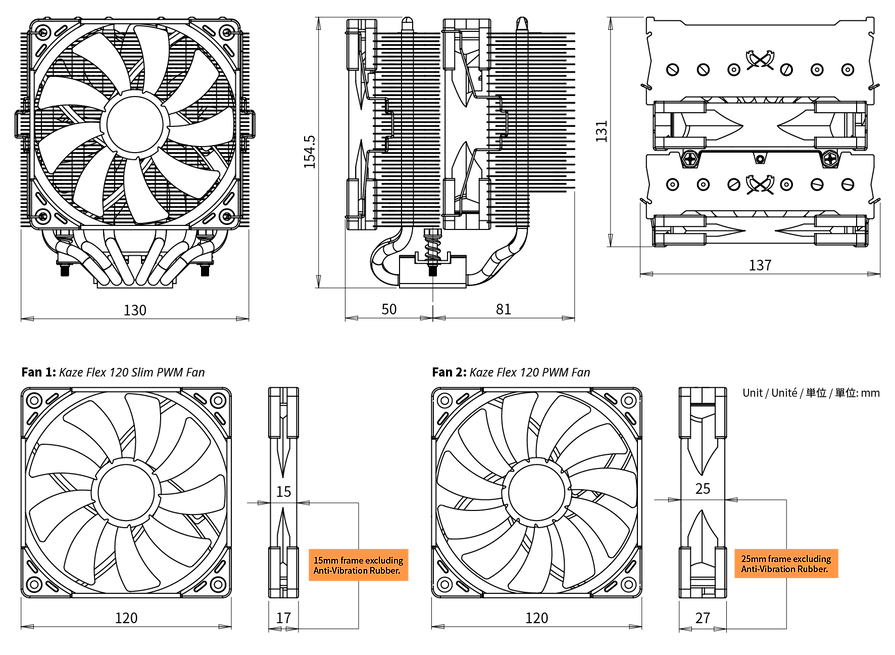 154.5

131

130

50

81

137

Fan 1: Kaze Flex 120 Slim PWM Fan

Fan 2: Kaze Flex 120 PWM Fan

Unit / Unité / 単位 / 單位: mm

15

15mm frame excluding Anti-Vibration Rubber.

120

17

25

25mm frame excluding Anti-Vibration Rubber.

120

27