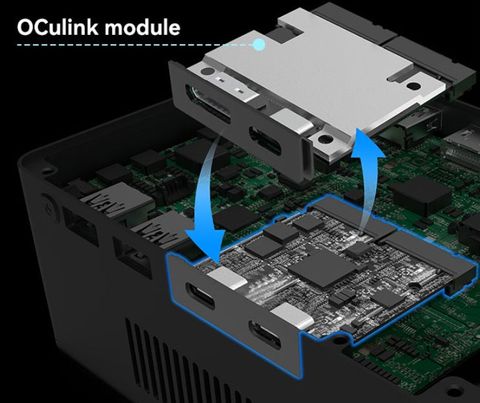 OCulink module