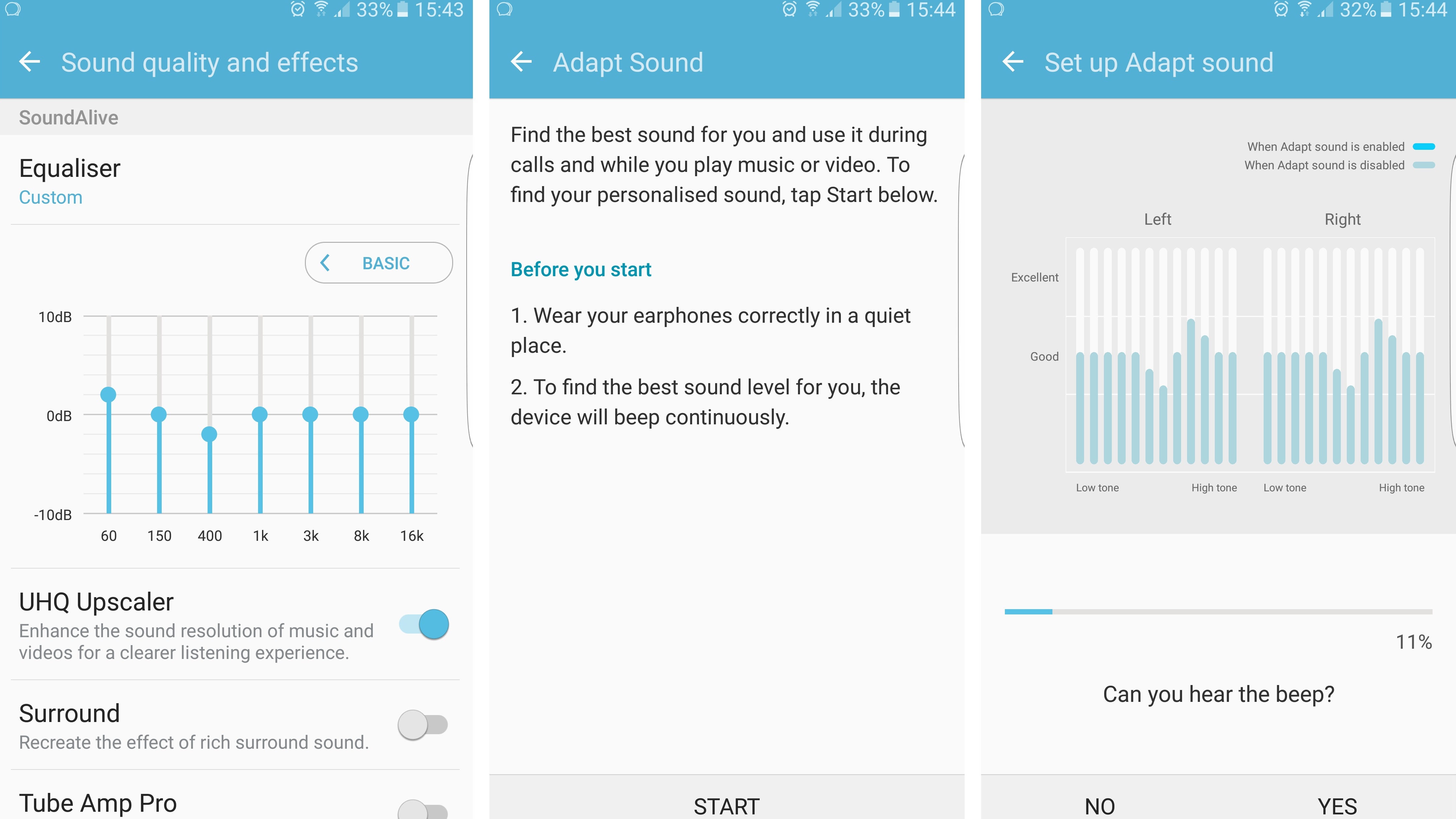 33% 15:43

Sound quality and effects

SoundAlive

Equaliser
Custom

BASIC

10dB
0dB
-10dB
60 150 400 1k 3k 8k 16k

UHQ Upscaler
Enhance the sound resolution of music and videos for a clearer listening experience.

Surround
Recreate the effect of rich surround sound.

Tube Amp Pro

33% 15:44

Adapt Sound

Find the best sound for you and use it during calls and while you play music or video. To find your personalised sound, tap Start below.

Before you start

1. Wear your earphones correctly in a quiet place.

2. To find the best sound level for you, the device will beep continuously.

START

32% 15:44

Set up Adapt sound

When Adapt sound is enabled
When Adapt sound is disabled

Left Right

Excellent
Good

Low tone High tone Low tone High tone

11%

Can you hear the beep?

NO YES