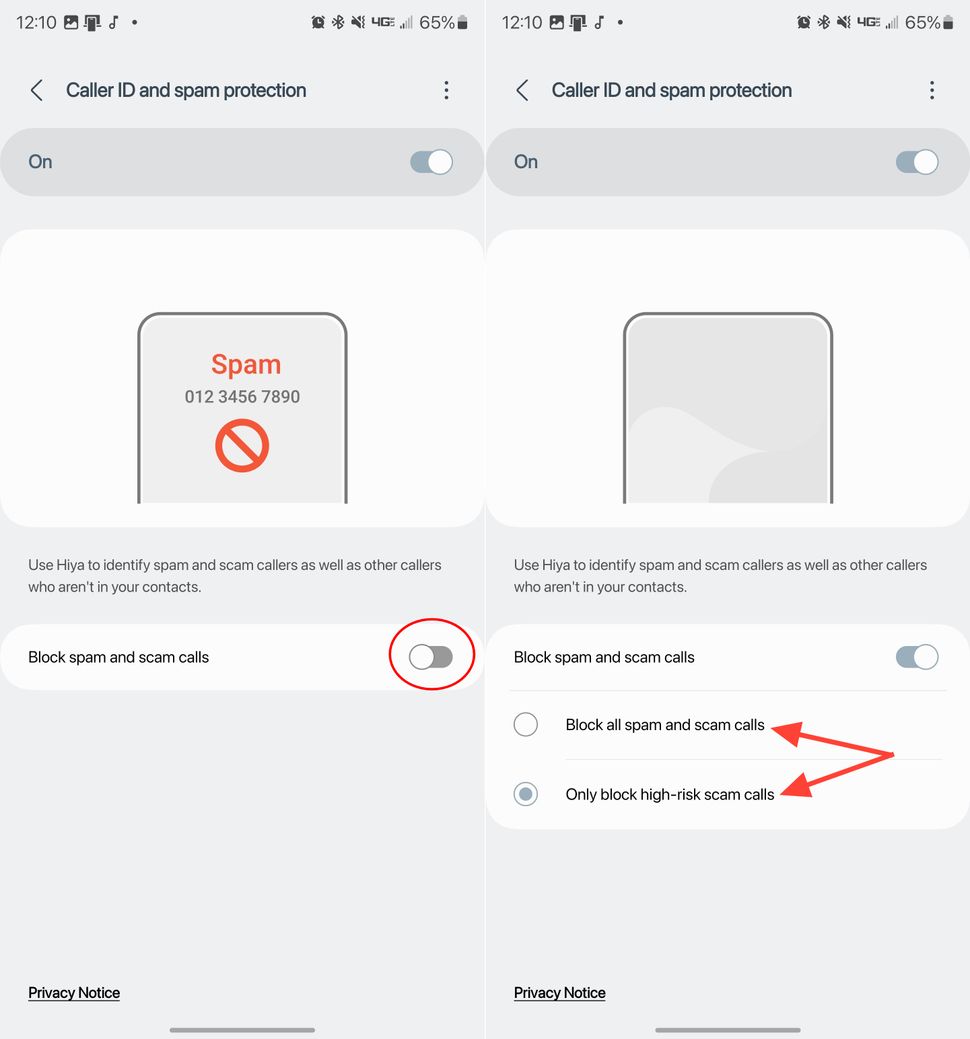 12:10 • 4G 65%

Caller ID and spam protection

On

Spam
012 3456 7890

Use Hiya to identify spam and scam callers as well as other callers who aren't in your contacts.

Block spam and scam calls

Privacy Notice

12:10 • 4G 65%

Caller ID and spam protection

On

Use Hiya to identify spam and scam callers as well as other callers who aren't in your contacts.

Block spam and scam calls

Block all spam and scam calls

Only block high-risk scam calls

Privacy Notice