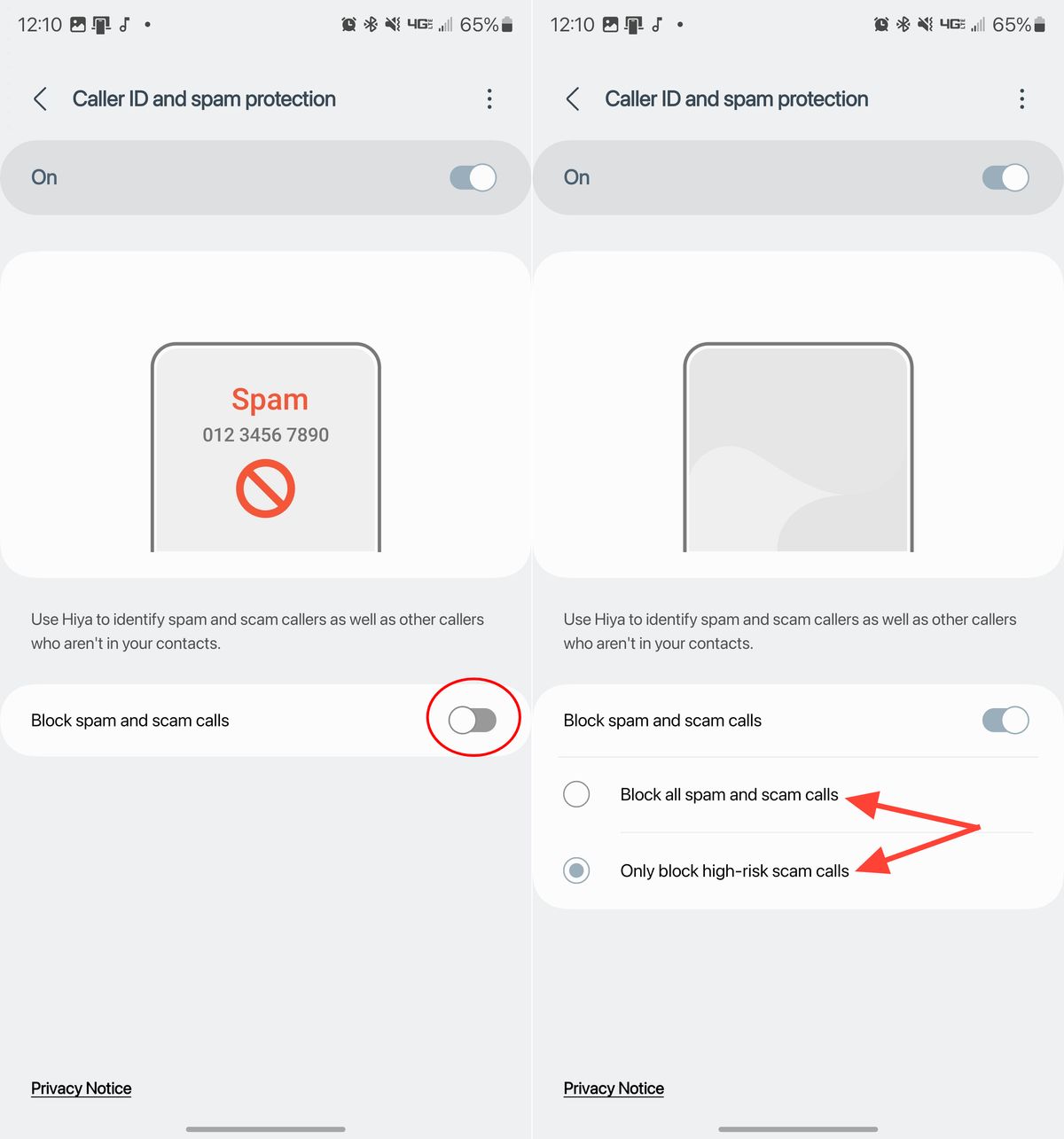 12:10 4G 65%

Caller ID and spam protection

On

Spam
012 3456 7890

Use Hiya to identify spam and scam callers as well as other callers who aren't in your contacts.

Block spam and scam calls

Privacy Notice

12:10 4G 65%

Caller ID and spam protection

On

Use Hiya to identify spam and scam callers as well as other callers who aren't in your contacts.

Block spam and scam calls

Block all spam and scam calls

Only block high-risk scam calls

Privacy Notice