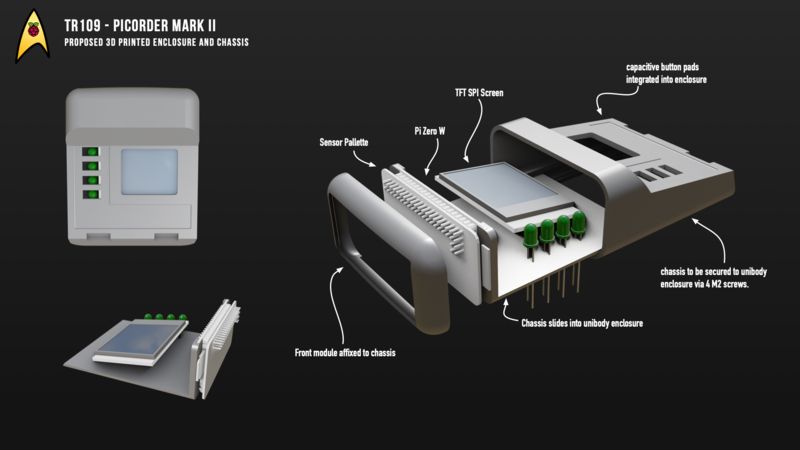 TR109 - PICORDER MARK II
PROPOSED 3D PRINTED ENCLOSURE AND CHASSIS

capacitive button pads integrated into enclosure

TFT SPI Screen

Pi Zero W

Sensor Pallette

chassis to be secured to unibody enclosure via 4 M2 screws.

Chassis slides into unibody enclosure

Front module affixed to chassis