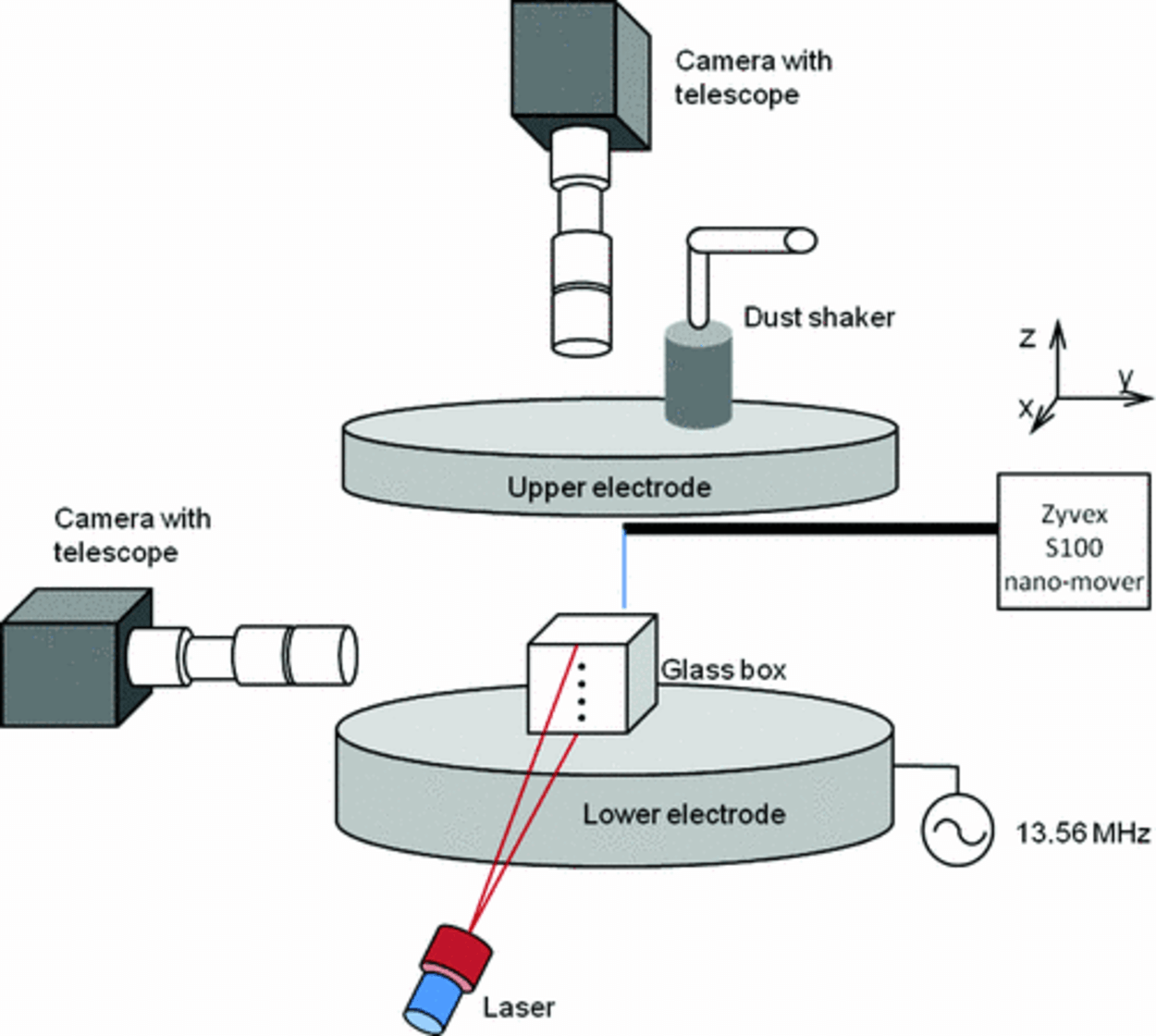 Camera with telescope

Dust shaker

z
y
x

Upper electrode

Zyvex S100 nano-mover

Camera with telescope

Glass box

Lower electrode

13.56 MHz

Laser