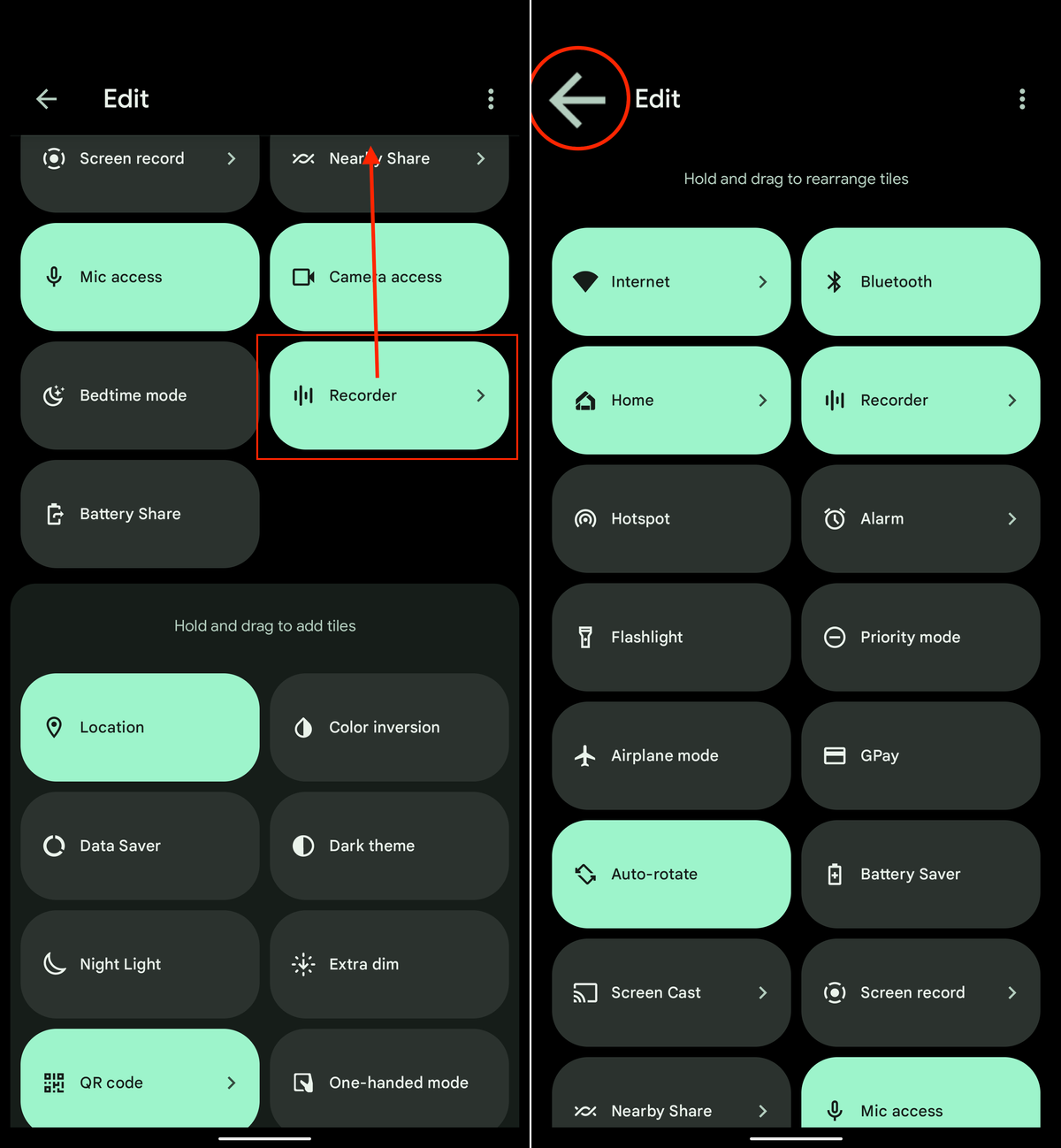 Edit

Screen record

Nearby Share

Mic access

Camera access

Bedtime mode

Recorder

Battery Share

Hold and drag to add tiles

Location

Color inversion

Data Saver

Dark theme

Night Light

Extra dim

QR code

One-handed mode

Edit

Hold and drag to rearrange tiles

Internet

Bluetooth

Home

Recorder

Hotspot

Alarm

Flashlight

Priority mode

Airplane mode

GPay

Auto-rotate

Battery Saver

Screen Cast

Screen record

Nearby Share

Mic access