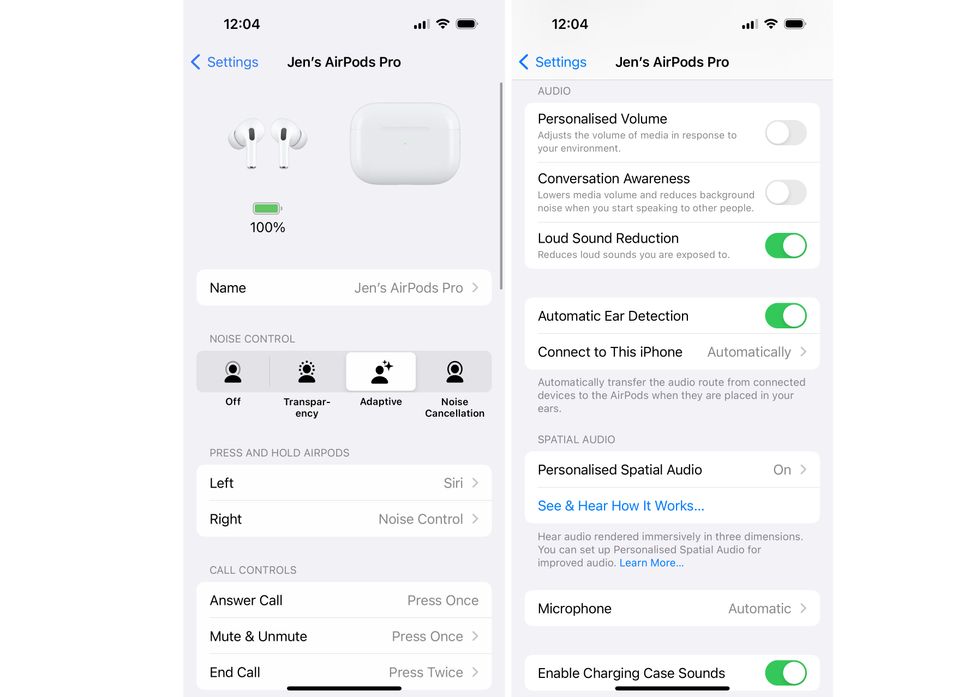 12:04

Settings Jen's AirPods Pro

100%

Name Jen's AirPods Pro

NOISE CONTROL

Off Transparency Adaptive Noise Cancellation

PRESS AND HOLD AIRPODS

Left Siri

Right Noise Control

CALL CONTROLS

Answer Call Press Once

Mute & Unmute Press Once

End Call Press Twice

12:04

Settings Jen's AirPods Pro

AUDIO

Personalised Volume
Adjusts the volume of media in response to your environment.

Conversation Awareness
Lowers media volume and reduces background noise when you start speaking to other people.

Loud Sound Reduction
Reduces loud sounds you are exposed to.

Automatic Ear Detection

Connect to This iPhone Automatically

Automatically transfer the audio route from connected devices to the AirPods when they are placed in your ears.

SPATIAL AUDIO

Personalised Spatial Audio On

See & Hear How It Works...

Hear audio rendered immersively in three dimensions. You can set up Personalised Spatial Audio for improved audio. Learn More...

Microphone Automatic

Enable Charging Case Sounds