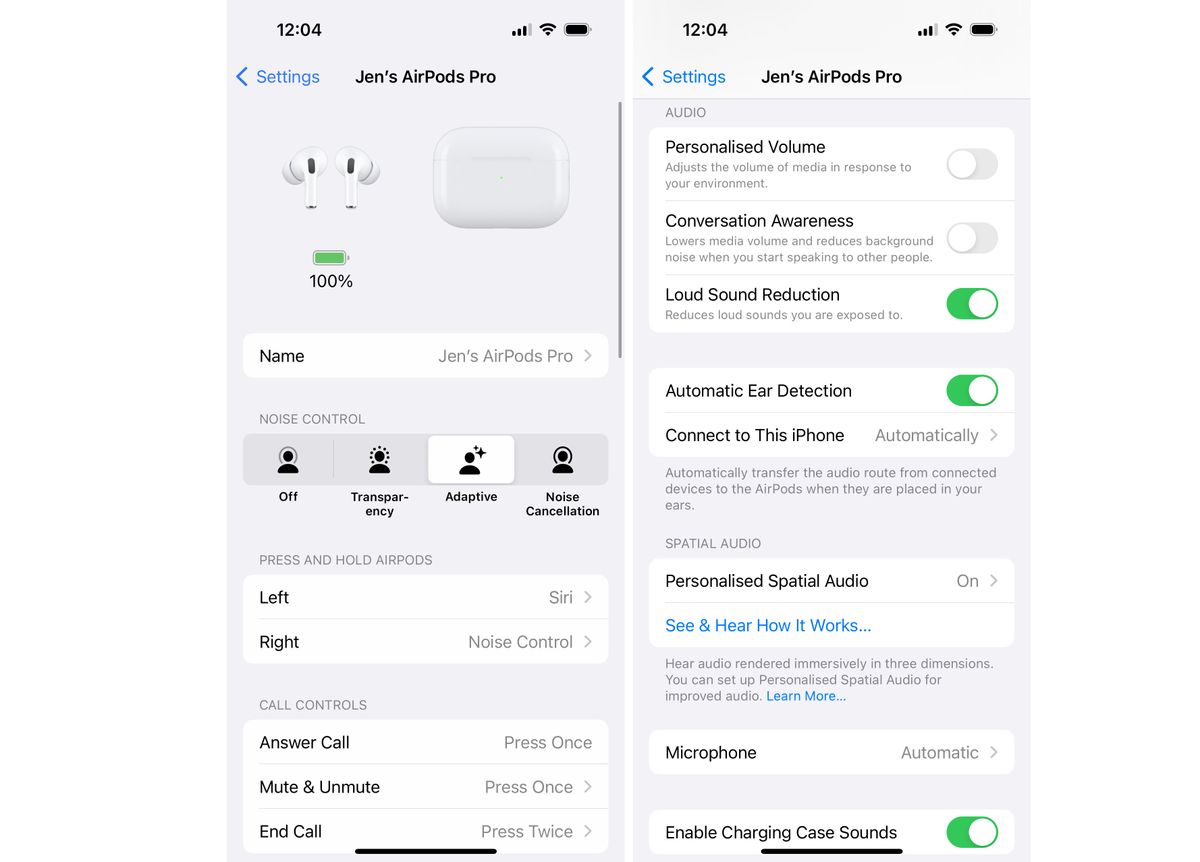 12:04

Settings Jen's AirPods Pro

100%

Name Jen's AirPods Pro

NOISE CONTROL

Off
Transparency
Adaptive
Noise Cancellation

PRESS AND HOLD AIRPODS

Left Siri
Right Noise Control

CALL CONTROLS

Answer Call Press Once
Mute & Unmute Press Once
End Call Press Twice

12:04

Settings Jen's AirPods Pro

AUDIO

Personalised Volume
Adjusts the volume of media in response to your environment.

Conversation Awareness
Lowers media volume and reduces background noise when you start speaking to other people.

Loud Sound Reduction
Reduces loud sounds you are exposed to.

Automatic Ear Detection

Connect to This iPhone Automatically

Automatically transfer the audio route from connected devices to the AirPods when they are placed in your ears.

SPATIAL AUDIO

Personalised Spatial Audio On

See & Hear How It Works...

Hear audio rendered immersively in three dimensions. You can set up Personalised Spatial Audio for improved audio. Learn More...

Microphone Automatic

Enable Charging Case Sounds