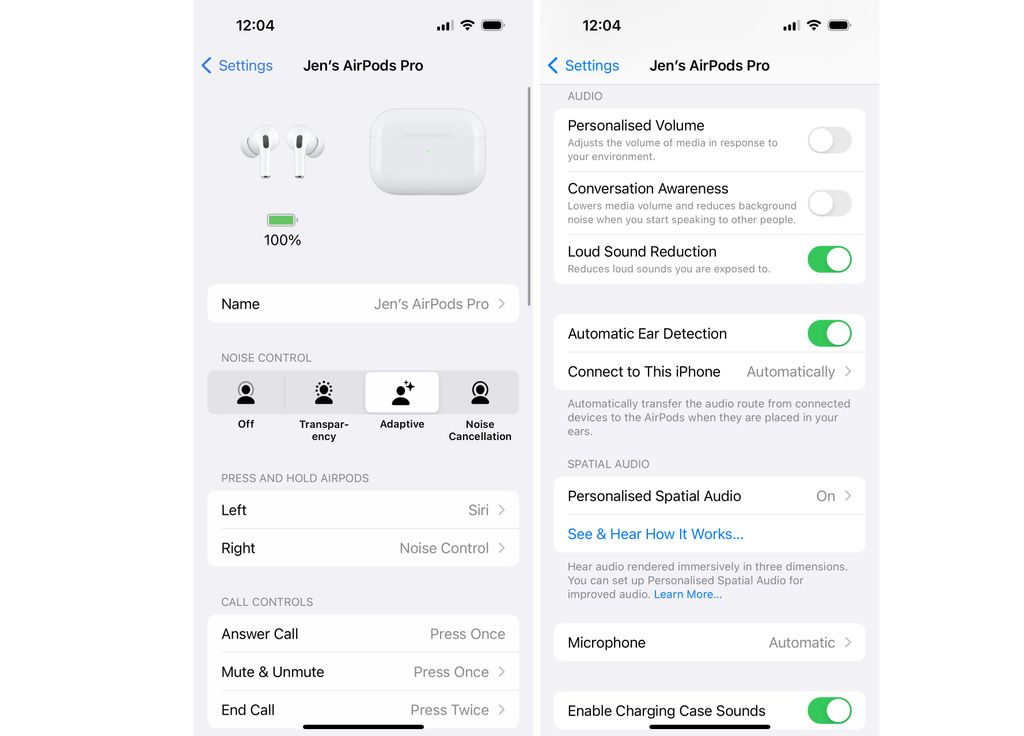 12:04

Settings Jen's AirPods Pro

100%

Name Jen's AirPods Pro

NOISE CONTROL

Off
Transparency
Adaptive
Noise Cancellation

PRESS AND HOLD AIRPODS

Left Siri

Right Noise Control

CALL CONTROLS

Answer Call Press Once

Mute & Unmute Press Once

End Call Press Twice

12:04

Settings Jen's AirPods Pro

AUDIO

Personalised Volume
Adjusts the volume of media in response to your environment.

Conversation Awareness
Lowers media volume and reduces background noise when you start speaking to other people.

Loud Sound Reduction
Reduces loud sounds you are exposed to.

Automatic Ear Detection

Connect to This iPhone Automatically

Automatically transfer the audio route from connected devices to the AirPods when they are placed in your ears.

SPATIAL AUDIO

Personalised Spatial Audio On

See & Hear How It Works...

Hear audio rendered immersively in three dimensions. You can set up Personalised Spatial Audio for improved audio. Learn More...

Microphone Automatic

Enable Charging Case Sounds