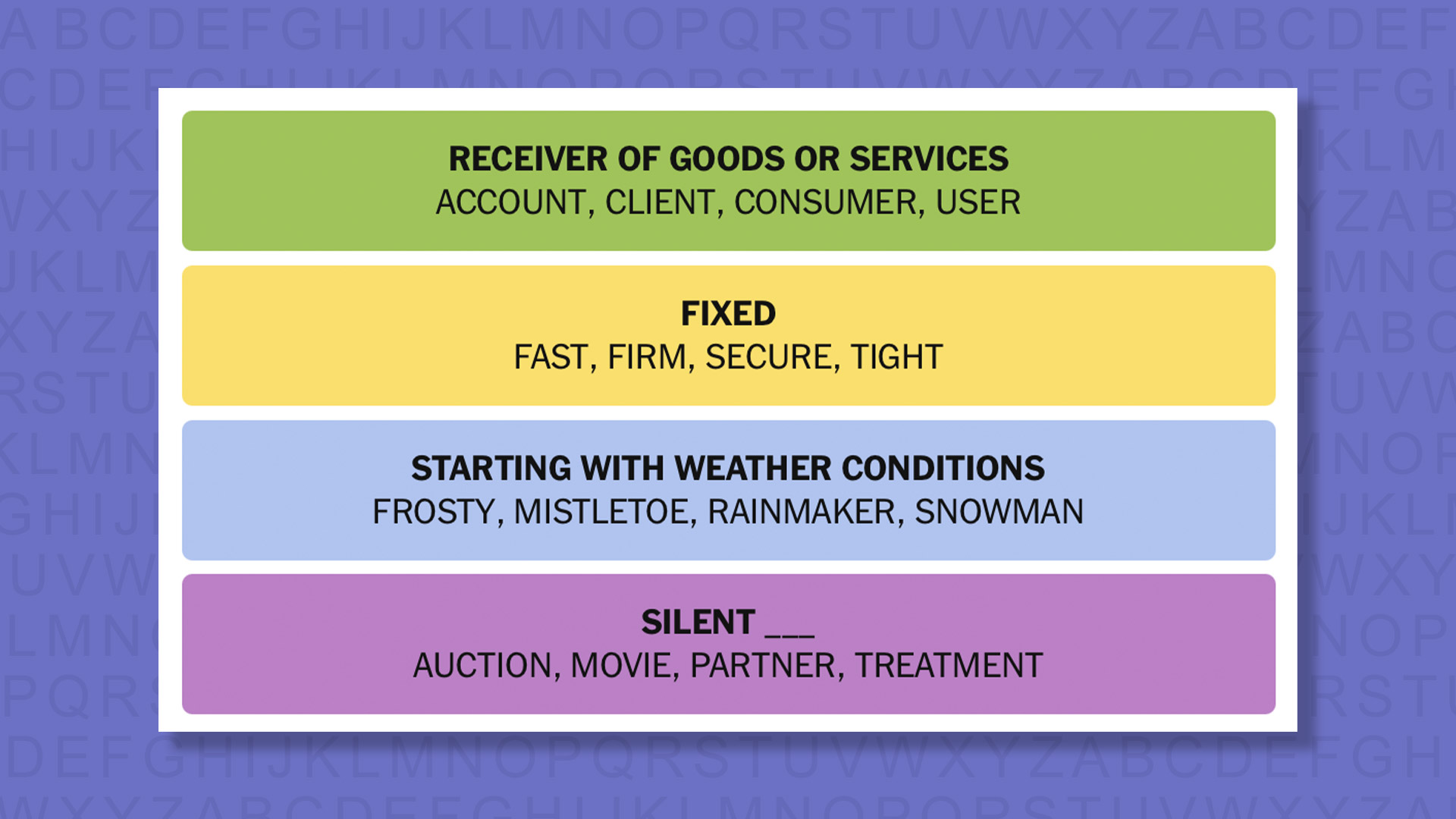 RECEIVER OF GOODS OR SERVICES
ACCOUNT, CLIENT, CONSUMER, USER

FIXED
FAST, FIRM, SECURE, TIGHT

STARTING WITH WEATHER CONDITIONS
FROSTY, MISTLETOE, RAINMAKER, SNOWMAN

SILENT ____
AUCTION, MOVIE, PARTNER, TREATMENT