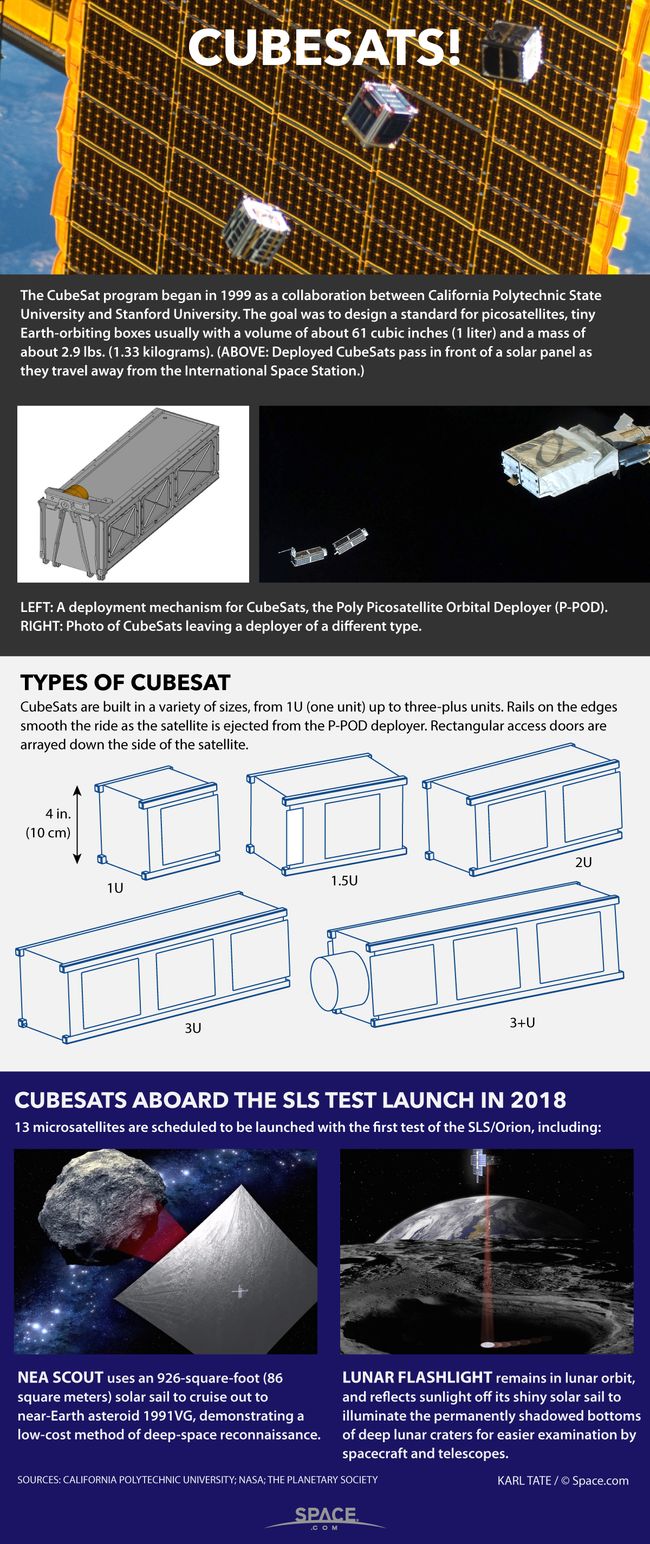 CUBESATS!

The CubeSat program began in 1999 as a collaboration between California Polytechnic State University and Stanford University. The goal was to design a standard for picosatellites, tiny Earth-orbiting boxes usually with a volume of about 61 cubic inches (1 liter) and a mass of about 2.9 lbs. (1.33 kilograms). (ABOVE: Deployed CubeSats pass in front of a solar panel as they travel away from the International Space Station.)

LEFT: A deployment mechanism for CubeSats, the Poly Picosatellite Orbital Deployer (P-POD). RIGHT: Photo of CubeSats leaving a deployer of a different type.

TYPES OF CUBESAT

CubeSats are built in a variety of sizes, from 1U (one unit) up to three-plus units. Rails on the edges smooth the ride as the satellite is ejected from the P-POD deployer. Rectangular access doors are arrayed down the side of the satellite.

4 in. (10 cm)

1U

1.5U

2U

3U

3+U

CUBESATS ABOARD THE SLS TEST LAUNCH IN 2018

13 microsatellites are scheduled to be launched with the first test of the SLS/Orion, including:

NEA SCOUT uses an 926-square-foot (86 square meters) solar sail to cruise out to near-Earth asteroid 1991VG, demonstrating a low-cost method of deep-space reconnaissance.

LUNAR FLASHLIGHT remains in lunar orbit, and reflects sunlight off its shiny solar sail to illuminate the permanently shadowed bottoms of deep lunar craters for easier examination by spacecraft and telescopes.

SOURCES: CALIFORNIA POLYTECHNIC UNIVERSITY; NASA; THE PLANETARY SOCIETY

KARL TATE / © Space.com

SPACE .COM