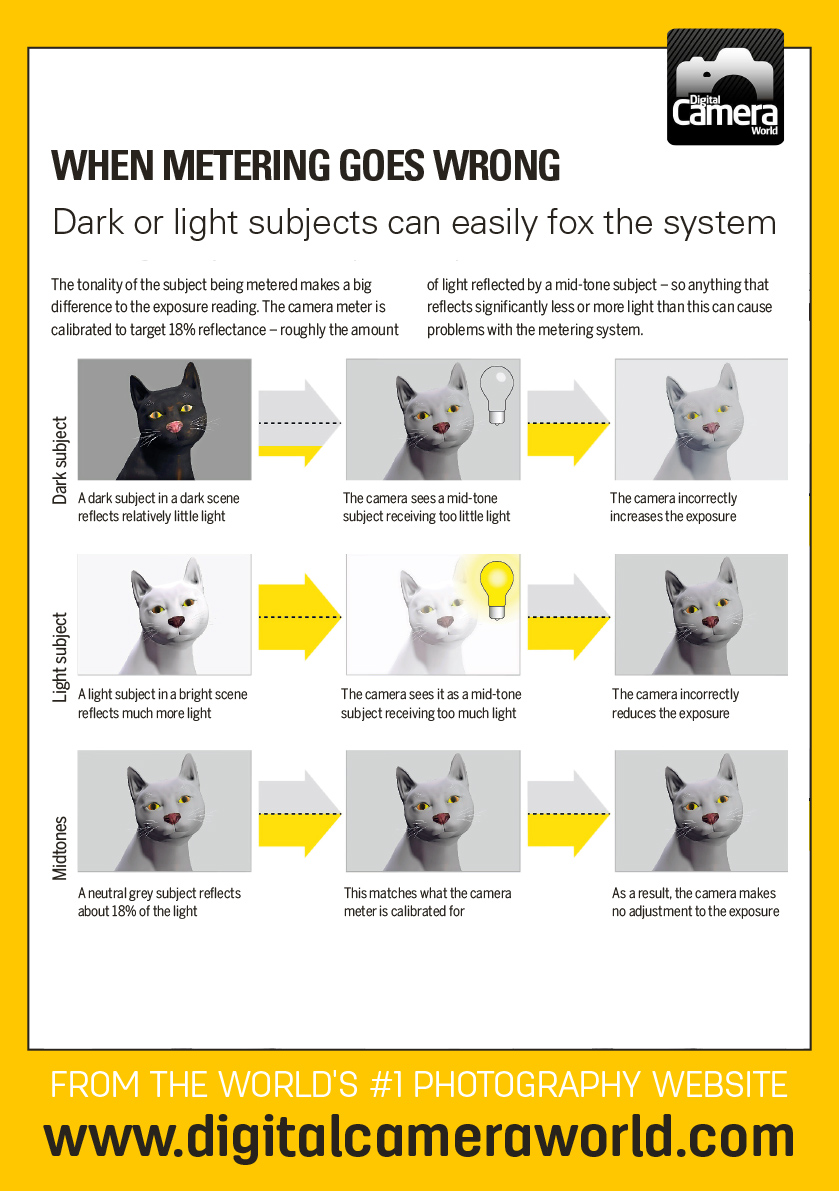 Digital Camera World

WHEN METERING GOES WRONG

Dark or light subjects can easily fox the system

The tonality of the subject being metered makes a big difference to the exposure reading. The camera meter is calibrated to target 18% reflectance – roughly the amount of light reflected by a mid-tone subject – so anything that reflects significantly less or more light than this can cause problems with the metering system.

Dark subject

A dark subject in a dark scene reflects relatively little light

The camera sees a mid-tone subject receiving too little light

The camera incorrectly increases the exposure

Light subject

A light subject in a bright scene reflects much more light

The camera sees it as a mid-tone subject receiving too much light

The camera incorrectly reduces the exposure

Midtones

A neutral grey subject reflects about 18% of the light

This matches what the camera meter is calibrated for

As a result, the camera makes no adjustment to the exposure

FROM THE WORLD'S #1 PHOTOGRAPHY WEBSITE

www.digitalcameraworld.com