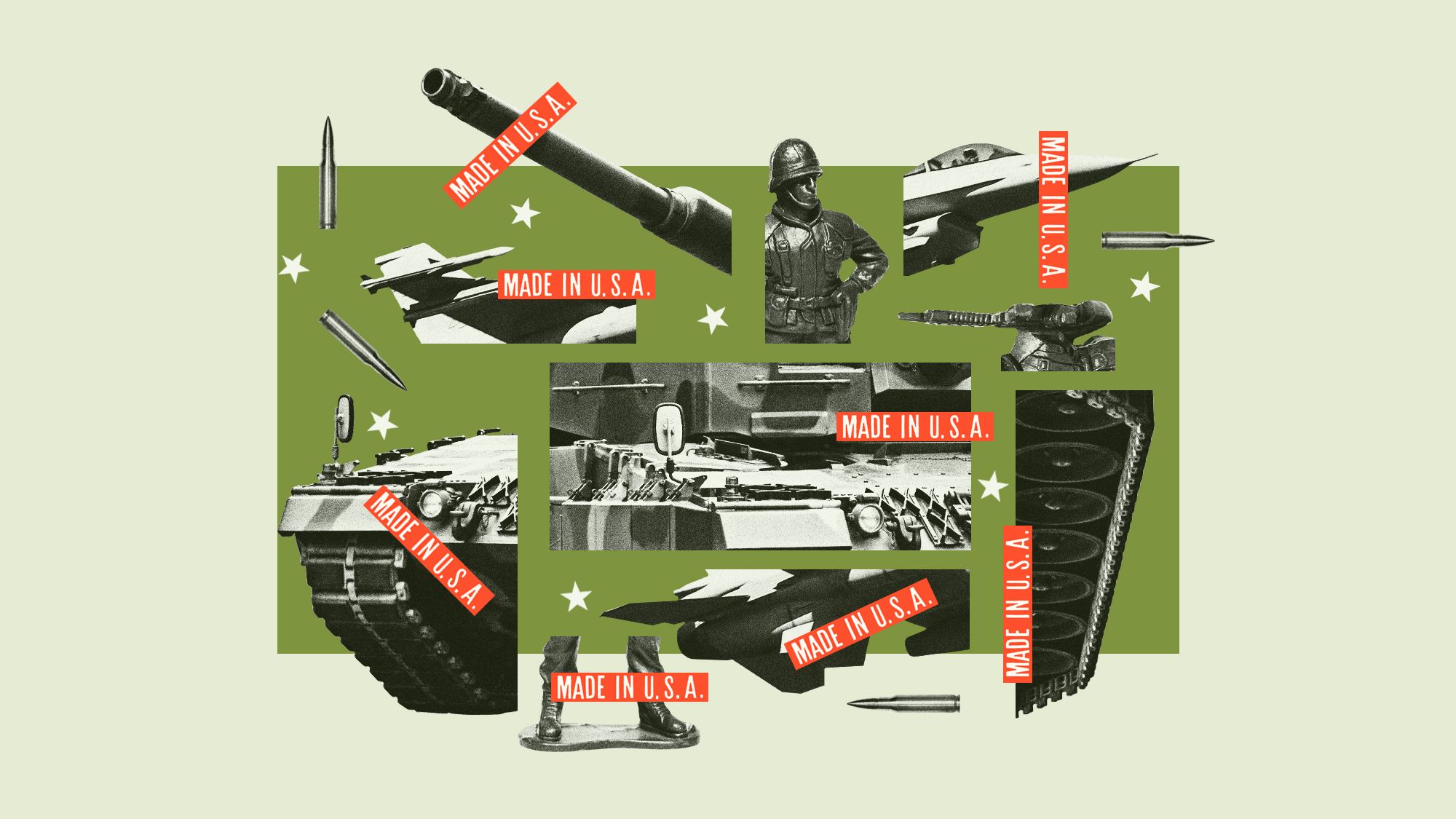 MADE IN U.S.A.

MADE IN U.S.A.

MADE IN U.S.A.

MADE IN U.S.A.

MADE IN U.S.A.

MADE IN U.S.A.

MADE IN U.S.A.

MADE IN U.S.A.