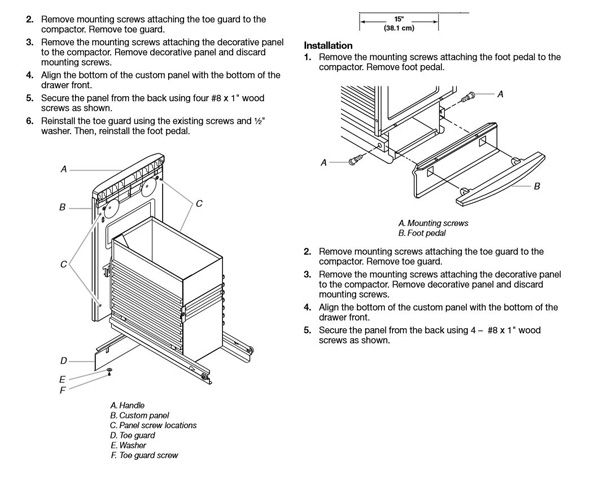 2. Remove mounting screws attaching the toe guard to the compactor. Remove toe guard.
3. Remove the mounting screws attaching the decorative panel to the compactor. Remove decorative panel and discard mounting screws.
4. Align the bottom of the custom panel with the bottom of the drawer front.
5. Secure the panel from the back using four #8 x 1" wood screws as shown.
6. Reinstall the toe guard using the existing screws and ½" washer. Then, reinstall the foot pedal.

A
B
C
C
D
E
F

A. Handle
B. Custom panel
C. Panel screw locations
D. Toe guard
E. Washer
F. Toe guard screw

15"
(38.1 cm)

Installation
1. Remove the mounting screws attaching the foot pedal to the compactor. Remove foot pedal.

A
A
B

A. Mounting screws
B. Foot pedal

2. Remove mounting screws attaching the toe guard to the compactor. Remove toe guard.
3. Remove the mounting screws attaching the decorative panel to the compactor. Remove decorative panel and discard mounting screws.
4. Align the bottom of the custom panel with the bottom of the drawer front.
5. Secure the panel from the back using 4 – #8 x 1" wood screws as shown.