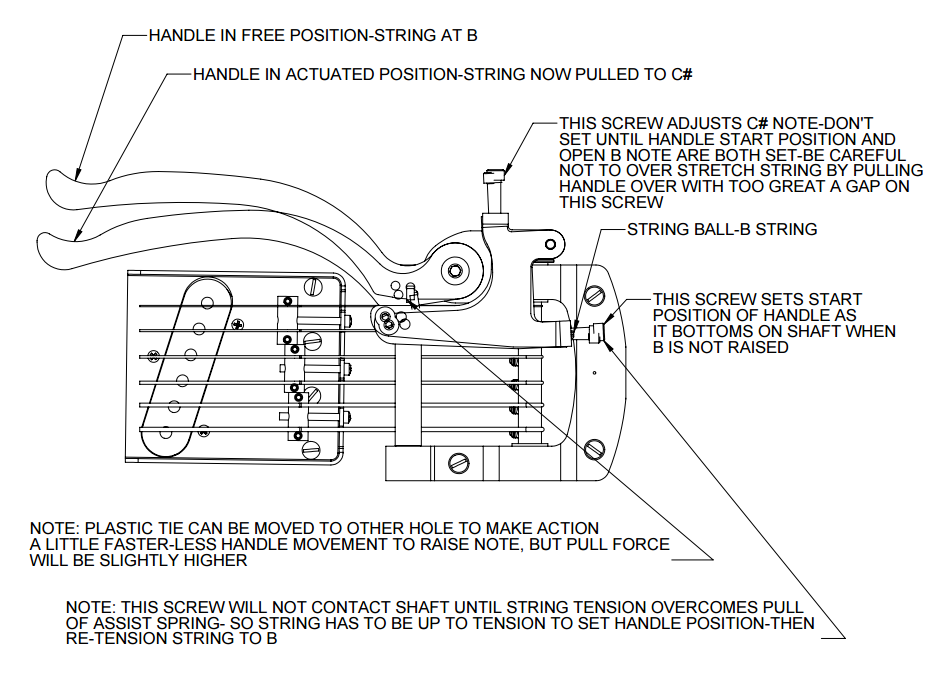 HANDLE IN FREE POSITION-STRING AT B

HANDLE IN ACTUATED POSITION-STRING NOW PULLED TO C#

THIS SCREW ADJUSTS C# NOTE-DON'T SET UNTIL HANDLE START POSITION AND OPEN B NOTE ARE BOTH SET-BE CAREFUL NOT TO OVER STRETCH STRING BY PULLING HANDLE OVER WITH TOO GREAT A GAP ON THIS SCREW

STRING BALL-B STRING

THIS SCREW SETS START POSITION OF HANDLE AS IT BOTTOMS ON SHAFT WHEN B IS NOT RAISED

NOTE: PLASTIC TIE CAN BE MOVED TO OTHER HOLE TO MAKE ACTION A LITTLE FASTER-LESS HANDLE MOVEMENT TO RAISE NOTE, BUT PULL FORCE WILL BE SLIGHTLY HIGHER

NOTE: THIS SCREW WILL NOT CONTACT SHAFT UNTIL STRING TENSION OVERCOMES PULL OF ASSIST SPRING- SO STRING HAS TO BE UP TO TENSION TO SET HANDLE POSITION-THEN RE-TENSION STRING TO B