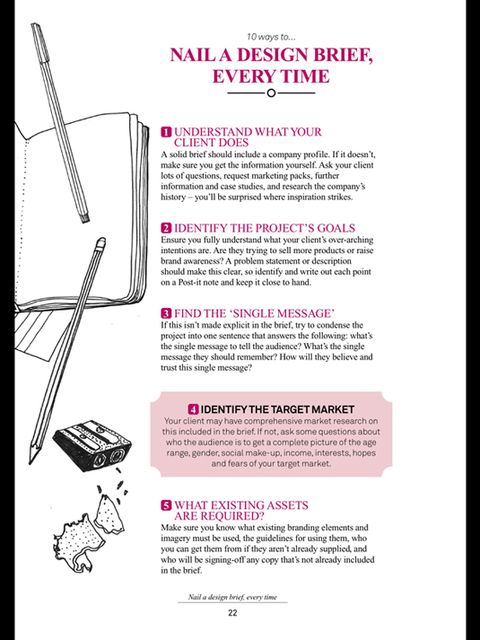 10 ways to...

NAIL A DESIGN BRIEF, EVERY TIME

1 UNDERSTAND WHAT YOUR CLIENT DOES
A solid brief should include a company profile. If it doesn't, make sure you get the information yourself. Ask your client lots of questions, request marketing packs, further information and case studies, and research the company's history – you'll be surprised where inspiration strikes.

2 IDENTIFY THE PROJECT'S GOALS
Ensure you fully understand what your client's over-arching intentions are. Are they trying to sell more products or raise brand awareness? A problem statement or description should make this clear, so identify and write out each point on a Post-it note and keep it close to hand.

3 FIND THE 'SINGLE MESSAGE'
If this isn't made explicit in the brief, try to condense the project into one sentence that answers the following: what's the single message to tell the audience? What's the single message they should remember? How will they believe and trust this single message?

4 IDENTIFY THE TARGET MARKET
Your client may have comprehensive market research on this included in the brief. If not, ask some questions about who the audience is to get a complete picture of the age range, gender, social make-up, income, interests, hopes and fears of your target market.

5 WHAT EXISTING ASSETS ARE REQUIRED?
Make sure you know what existing branding elements and imagery must be used, the guidelines for using them, who you can get them from if they aren't already supplied, and who will be signing-off any copy that's not already included in the brief.

Nail a design brief, every time

22