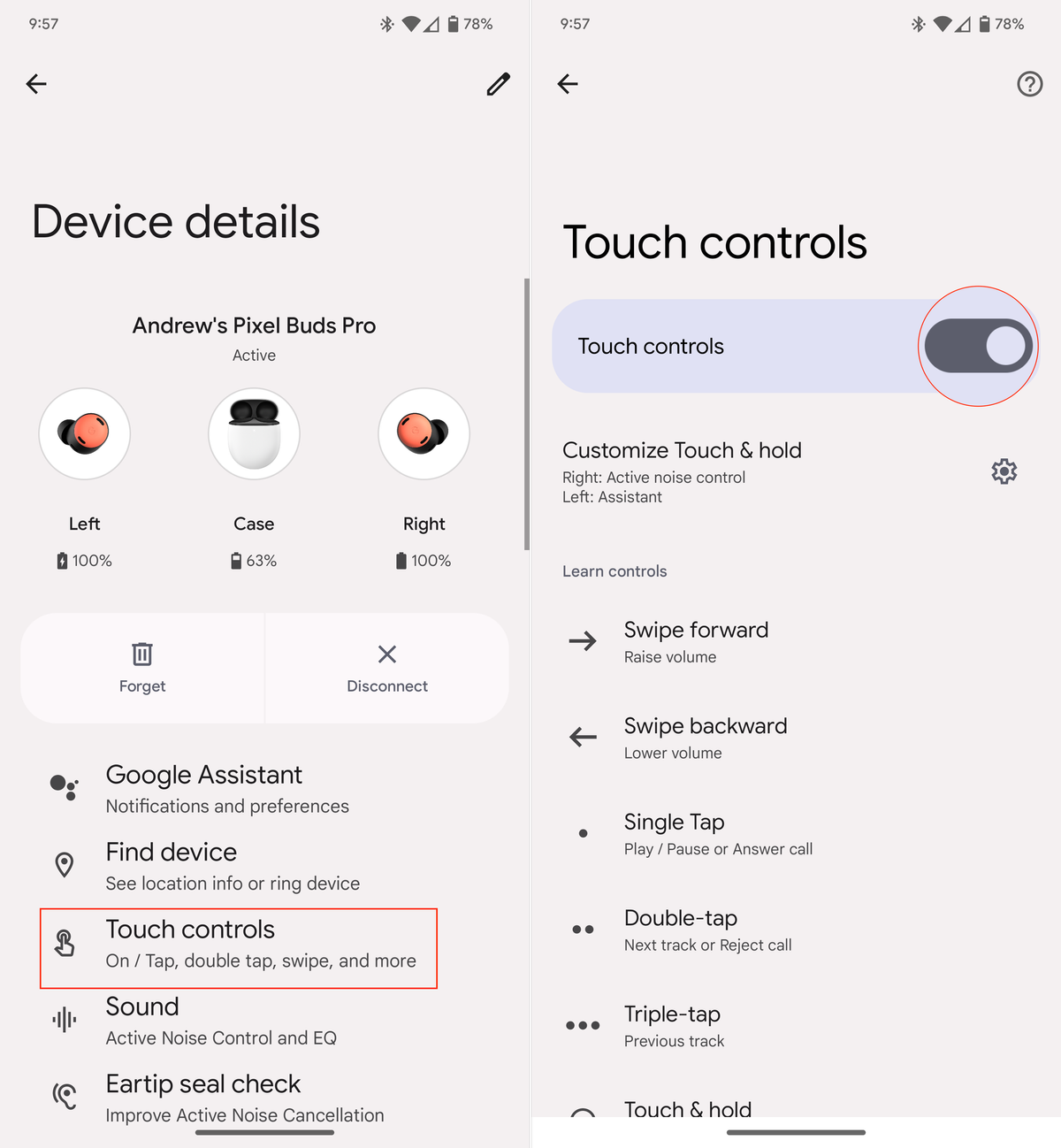 9:57 78%

Device details

Andrew's Pixel Buds Pro
Active

Left
100%

Case
63%

Right
100%

Forget

Disconnect

Google Assistant
Notifications and preferences

Find device
See location info or ring device

Touch controls
On / Tap, double tap, swipe, and more

Sound
Active Noise Control and EQ

Eartip seal check
Improve Active Noise Cancellation

9:57 78%

Touch controls

Touch controls

Customize Touch & hold
Right: Active noise control
Left: Assistant

Learn controls

Swipe forward
Raise volume

Swipe backward
Lower volume

Single Tap
Play / Pause or Answer call

Double-tap
Next track or Reject call

Triple-tap
Previous track

Touch & hold