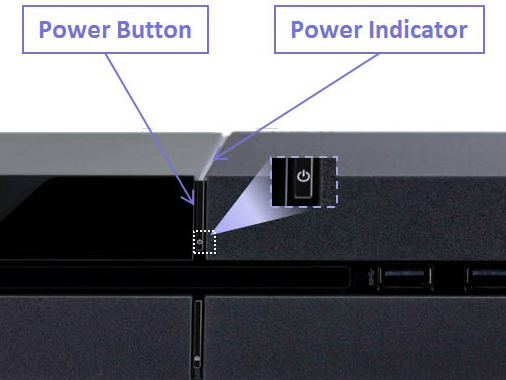 Power Button

Power Indicator