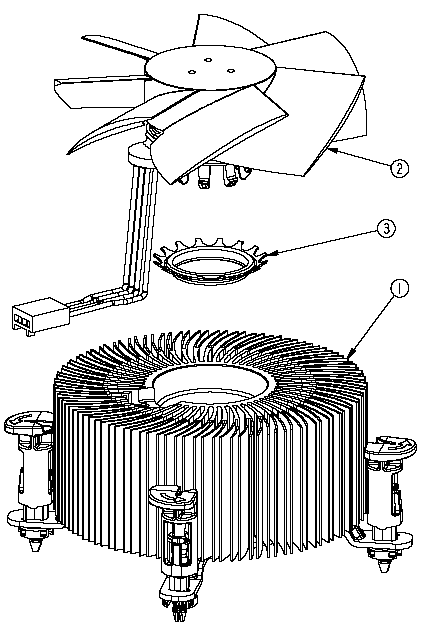 2

3

1