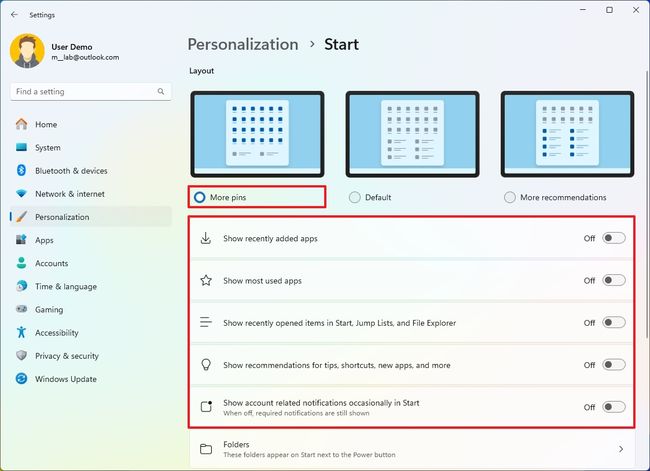 Settings

User Demo
m__lab@outlook.com

Find a setting

Home
System
Bluetooth & devices
Network & internet
Personalization
Apps
Accounts
Time & language
Gaming
Accessibility
Privacy & security
Windows Update

Personalization > Start

Layout

More pins
Default
More recommendations

Show recently added apps
Off

Show most used apps
Off

Show recently opened items in Start, Jump Lists, and File Explorer
Off

Show recommendations for tips, shortcuts, new apps, and more
Off

Show account related notifications occasionally in Start
When off, required notifications are still shown
Off

Folders
These folders appear on Start next to the Power button