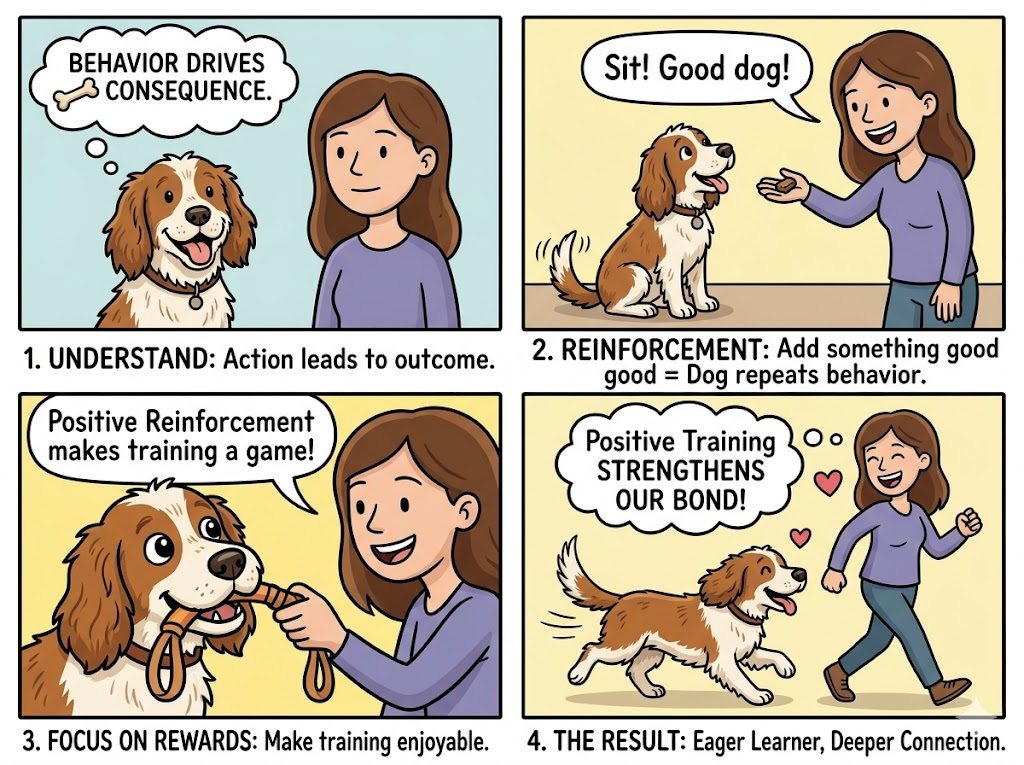 BEHAVIOR DRIVES CONSEQUENCE.

1. UNDERSTAND: Action leads to outcome.

Sit! Good dog!

2. REINFORCEMENT: Add something good good = Dog repeats behavior.

Positive Reinforcement makes training a game!

3. FOCUS ON REWARDS: Make training enjoyable.

Positive Training STRENGTHENS OUR BOND!

4. THE RESULT: Eager Learner, Deeper Connection.