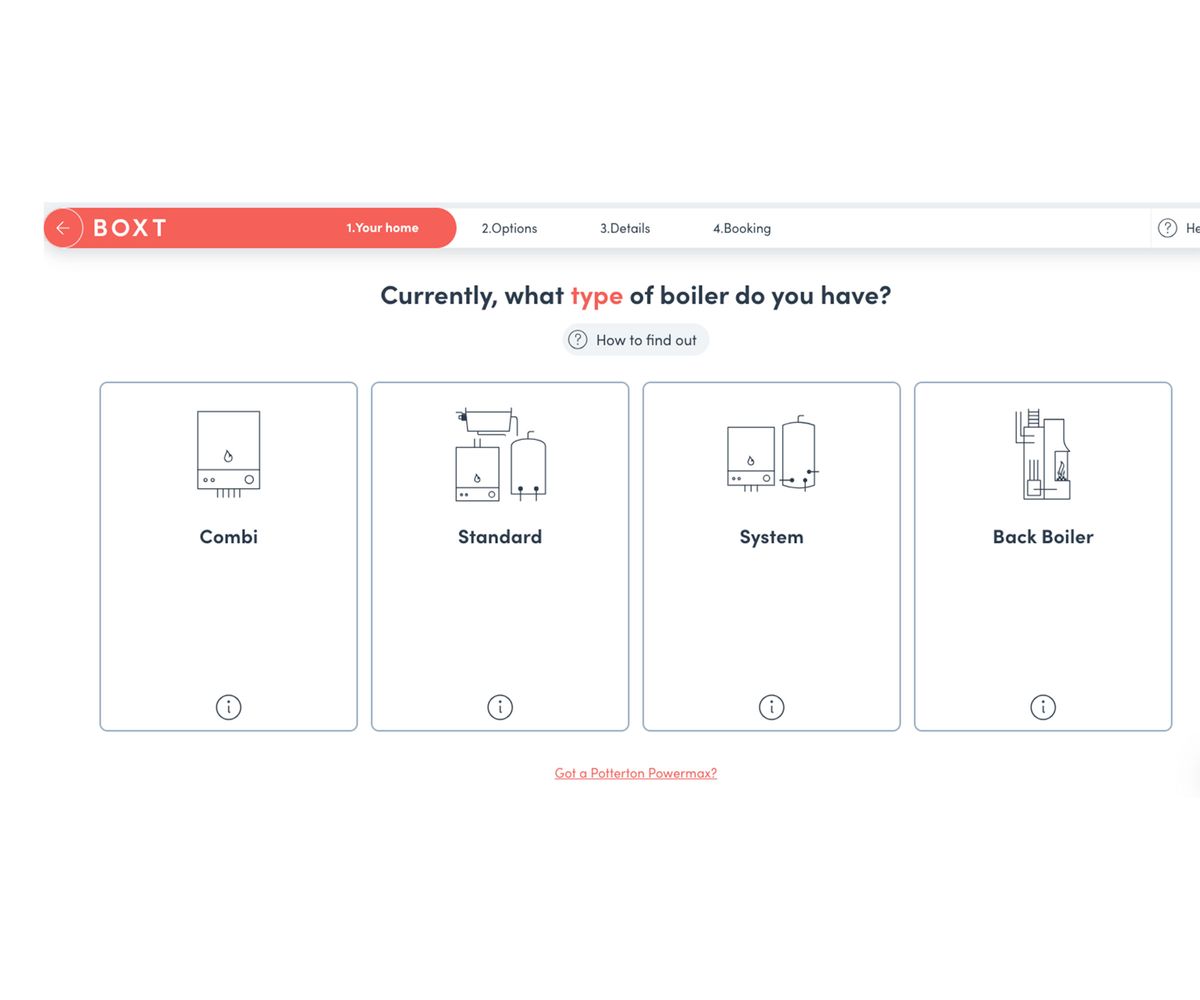 BOXT 1.Your home 2.Options 3.Details 4.Booking He

Currently, what type of boiler do you have?

How to find out

Combi

Standard

System

Back Boiler

Got a Potterton Powermax?