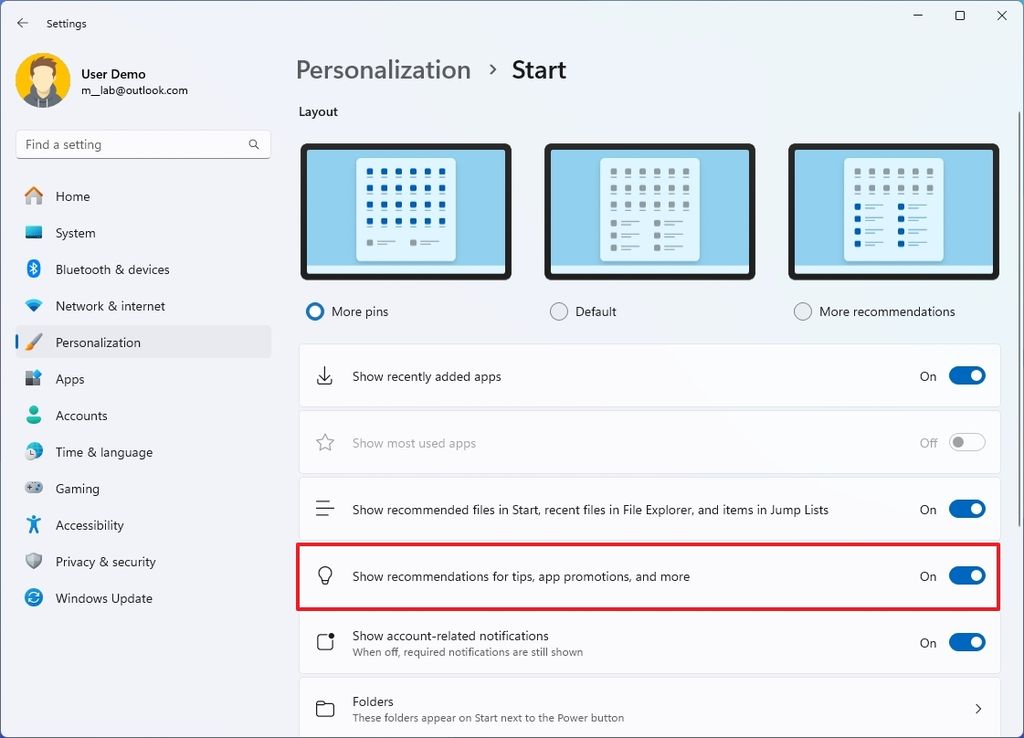 Settings

User Demo
m__lab@outlook.com

Find a setting

Home
System
Bluetooth & devices
Network & internet
Personalization
Apps
Accounts
Time & language
Gaming
Accessibility
Privacy & security
Windows Update

Personalization > Start

Layout

More pins
Default
More recommendations

Show recently added apps
On

Show most used apps
Off

Show recommended files in Start, recent files in File Explorer, and items in Jump Lists
On

Show recommendations for tips, app promotions, and more
On

Show account-related notifications
When off, required notifications are still shown
On

Folders
These folders appear on Start next to the Power button