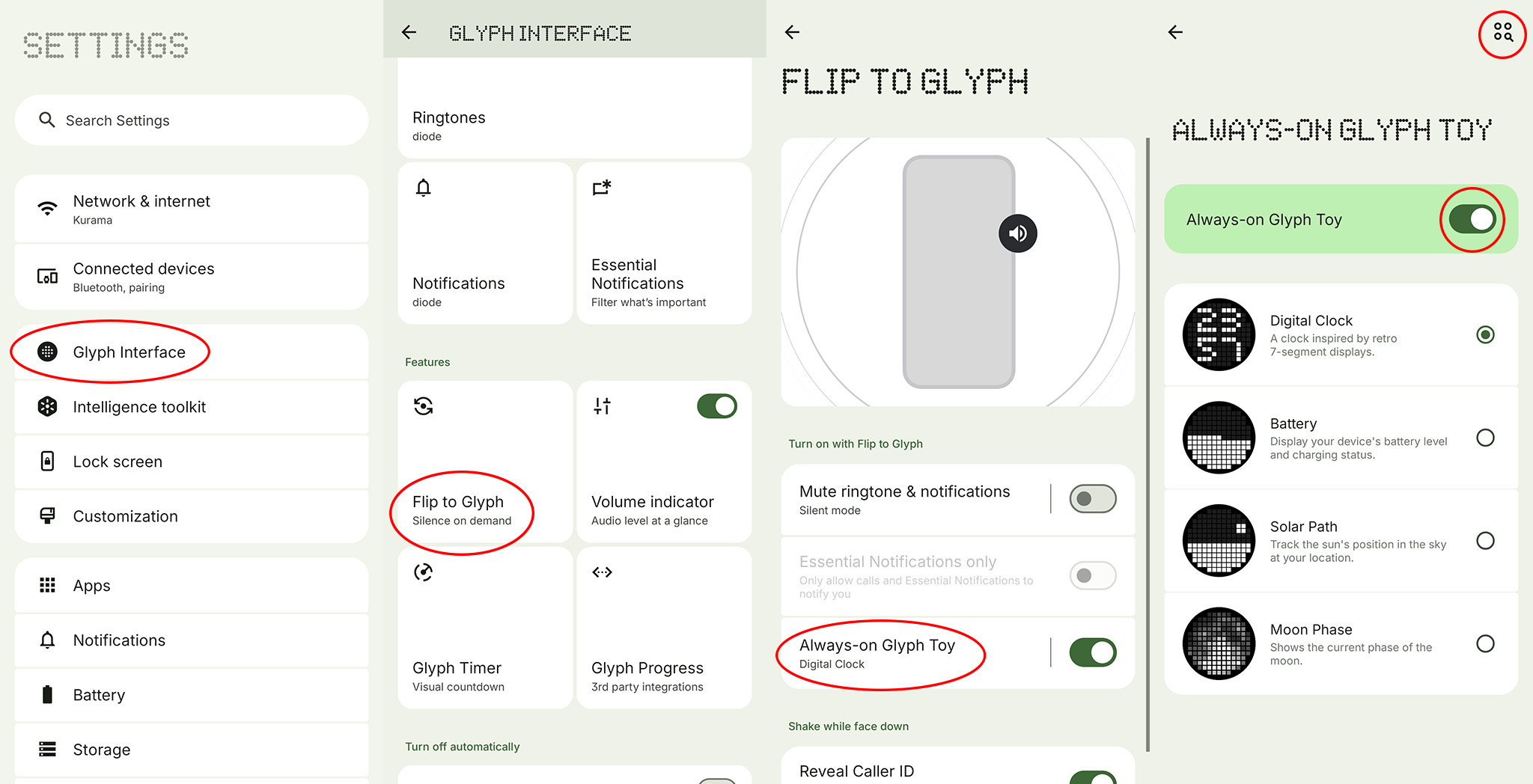 SETTINGS

Search Settings

Network & internet
Kurama

Connected devices
Bluetooth, pairing

Glyph Interface

Intelligence toolkit

Lock screen

Customization

Apps

Notifications

Battery

Storage

GLYPH INTERFACE

Ringtones
diode

Notifications
diode

Essential Notifications
Filter what's important

Features

Flip to Glyph
Silence on demand

Volume indicator
Audio level at a glance

Glyph Timer
Visual countdown

Glyph Progress
3rd party integrations

Turn off automatically

FLIP TO GLYPH

Turn on with Flip to Glyph

Mute ringtone & notifications
Silent mode

Essential Notifications only
Only allow calls and Essential Notifications to notify you

Always-on Glyph Toy
Digital Clock

Shake while face down

Reveal Caller ID

ALWAYS-ON GLYPH TOY

Always-on Glyph Toy

Digital Clock
A clock inspired by retro 7-segment displays.

Battery
Display your device's battery level and charging status.

Solar Path
Track the sun's position in the sky at your location.

Moon Phase
Shows the current phase of the moon.