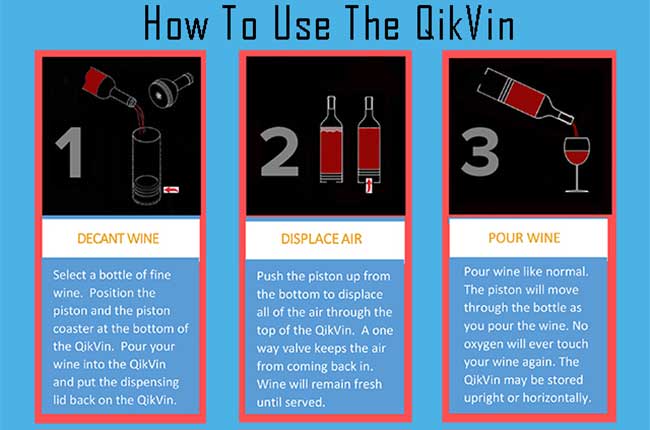 How To Use The QikVin

1

DECANT WINE

Select a bottle of fine wine. Position the piston and the piston coaster at the bottom of the QikVin. Pour your wine into the QikVin and put the dispensing lid back on the QikVin.

2

DISPLACE AIR

Push the piston up from the bottom to displace all of the air through the top of the QikVin. A one way valve keeps the air from coming back in. Wine will remain fresh until served.

3

POUR WINE

Pour wine like normal. The piston will move through the bottle as you pour the wine. No oxygen will ever touch your wine again. The QikVin may be stored upright or horizontally.