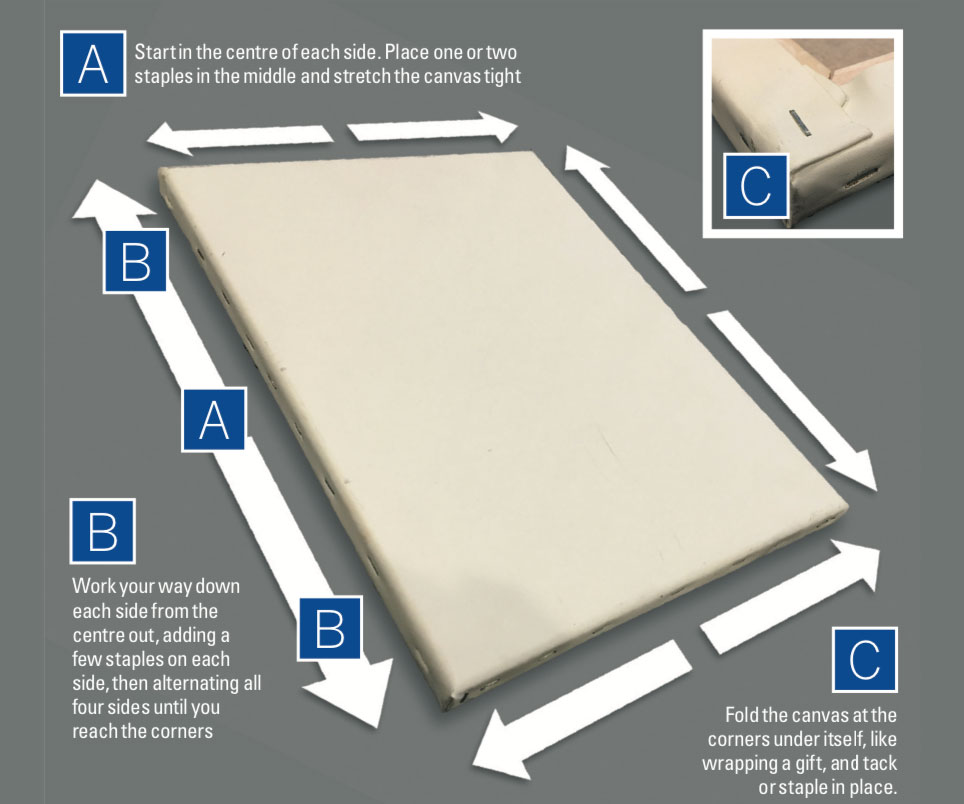 A
Start in the centre of each side. Place one or two staples in the middle and stretch the canvas tight

C

B

A

B

B
Work your way down each side from the centre out, adding a few staples on each side, then alternating all four sides until you reach the corners

C
Fold the canvas at the corners under itself, like wrapping a gift, and tack or staple in place.