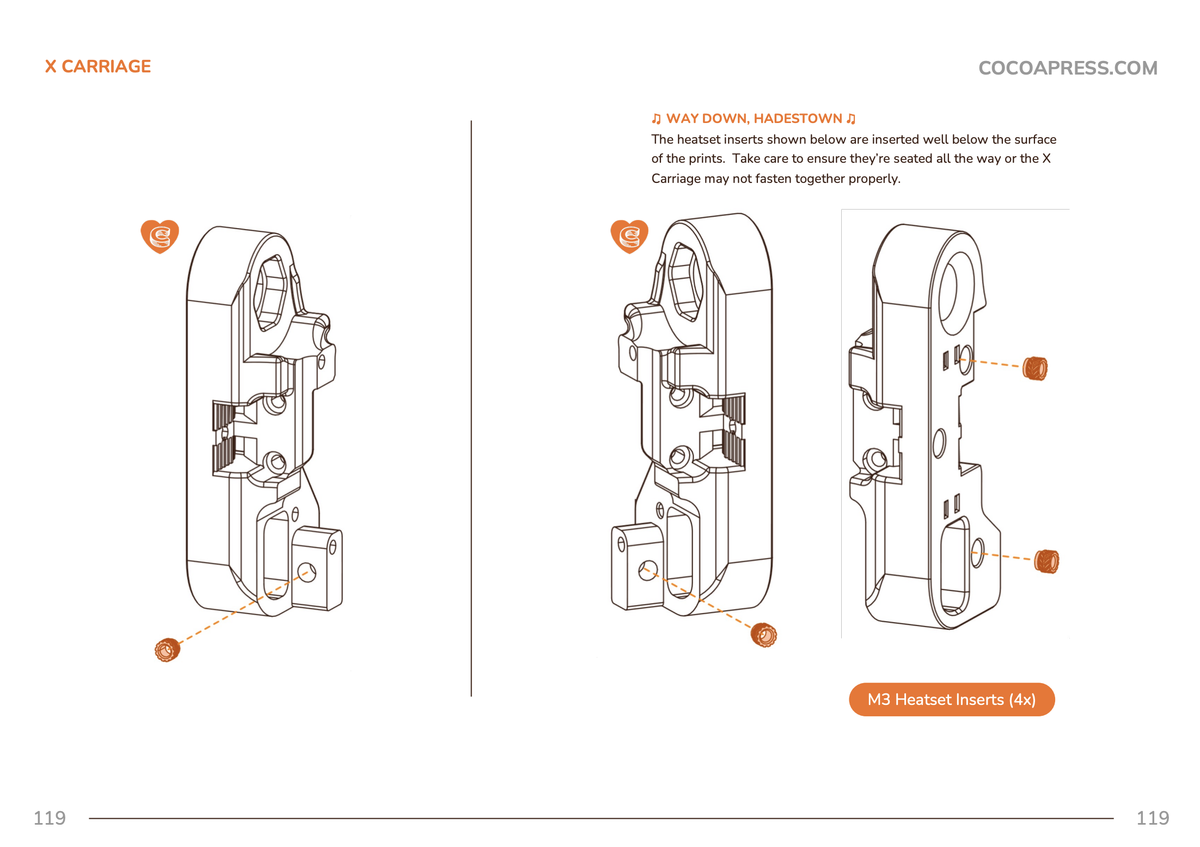 X CARRIAGE

COCOAPRESS.COM

♫ WAY DOWN, HADESTOWN ♫

The heatset inserts shown below are inserted well below the surface of the prints. Take care to ensure they're seated all the way or the X Carriage may not fasten together properly.

M3 Heatset Inserts (4x)

119

119