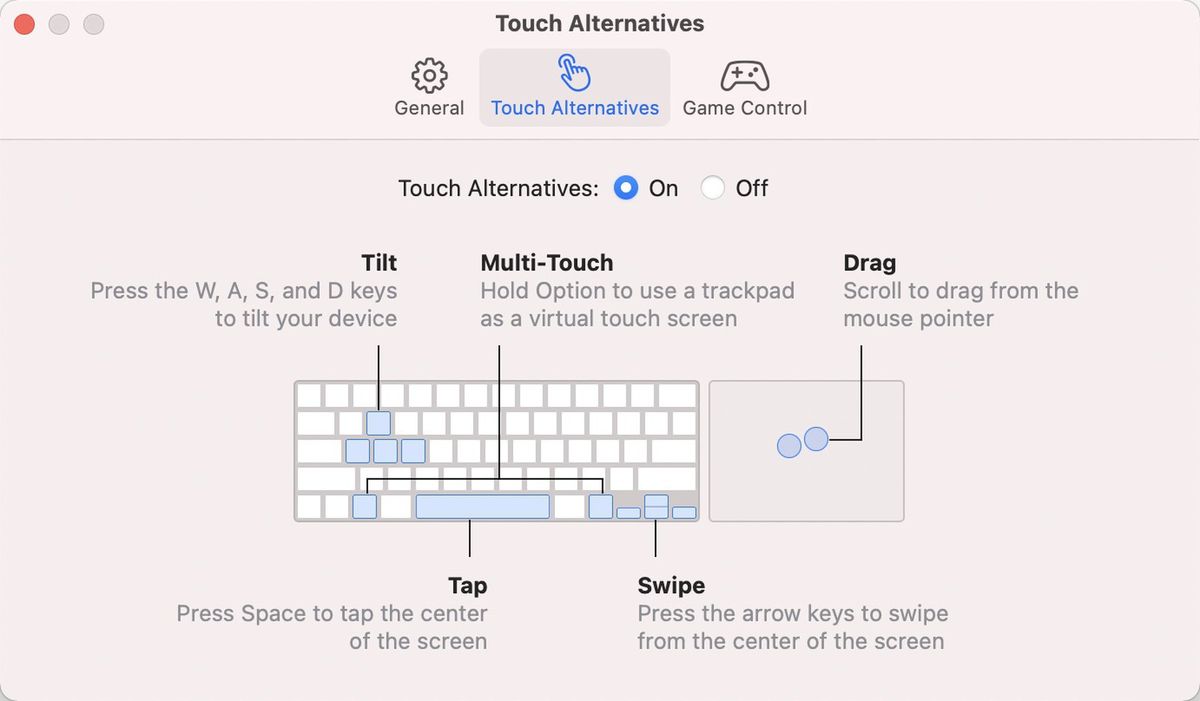 Touch Alternatives

General
Touch Alternatives
Game Control

Touch Alternatives: On Off

Tilt
Press the W, A, S, and D keys to tilt your device

Multi-Touch
Hold Option to use a trackpad as a virtual touch screen

Drag
Scroll to drag from the mouse pointer

Tap
Press Space to tap the center of the screen

Swipe
Press the arrow keys to swipe from the center of the screen