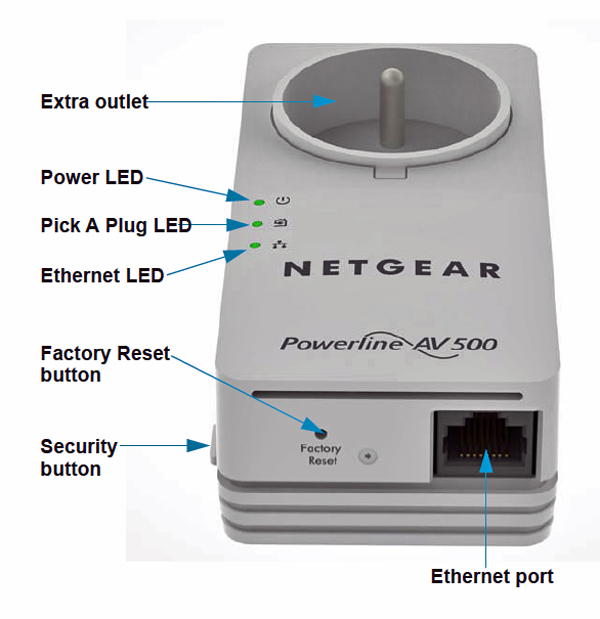 Extra outlet

Power LED

Pick A Plug LED

Ethernet LED

NETGEAR

Powerline AV 500

Factory Reset button

Security button

Factory Reset

Ethernet port